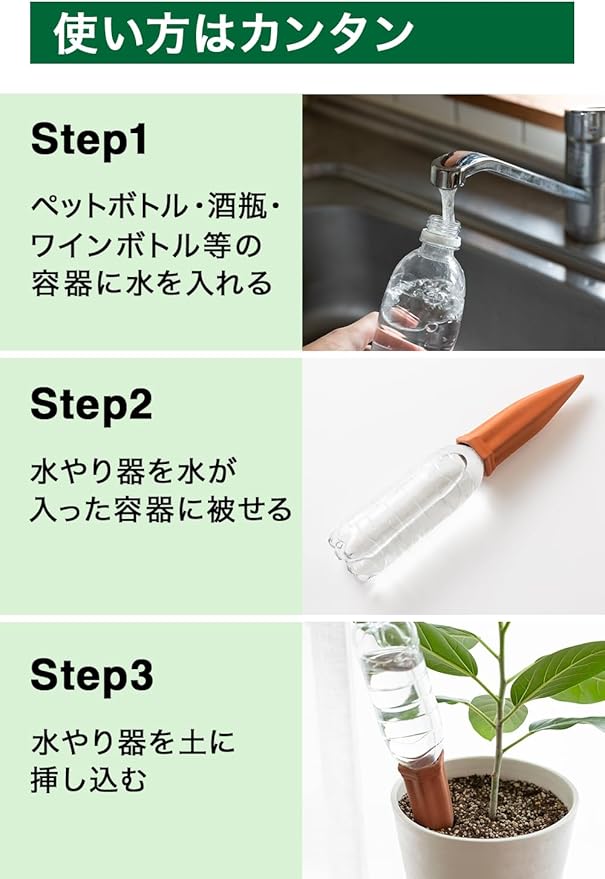 使い方はカンタン

Step1

ペットボトル・酒瓶・ワインボトル等の容器に水を入れる

Step2

水やり器を水が入った容器に被せる

Step3

水やり器を土に挿し込む