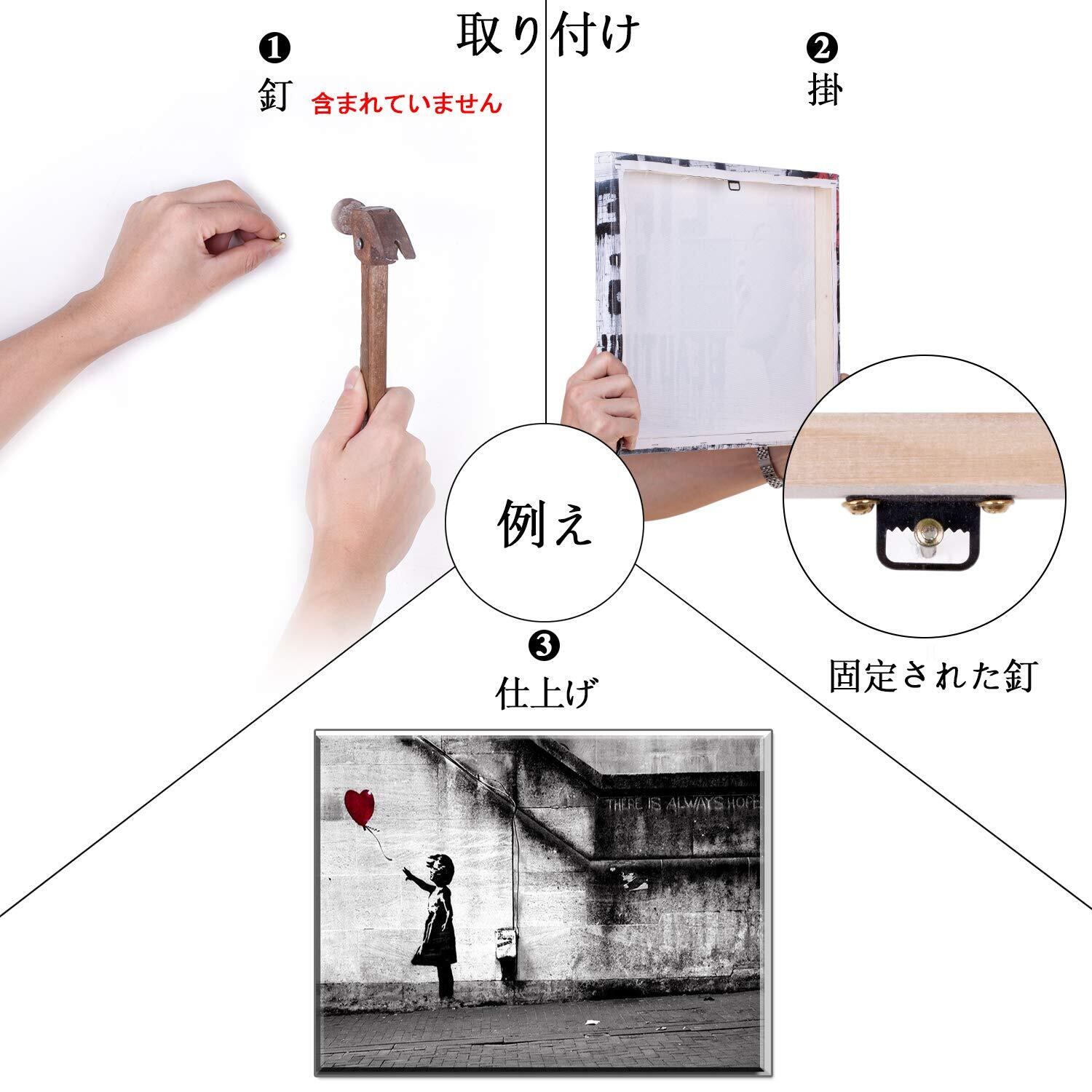 取り付け

❶
釘 含まれていません

❷
掛

例え

固定された釘

❸
仕上げ

THERE IS ALWAYS HOPE