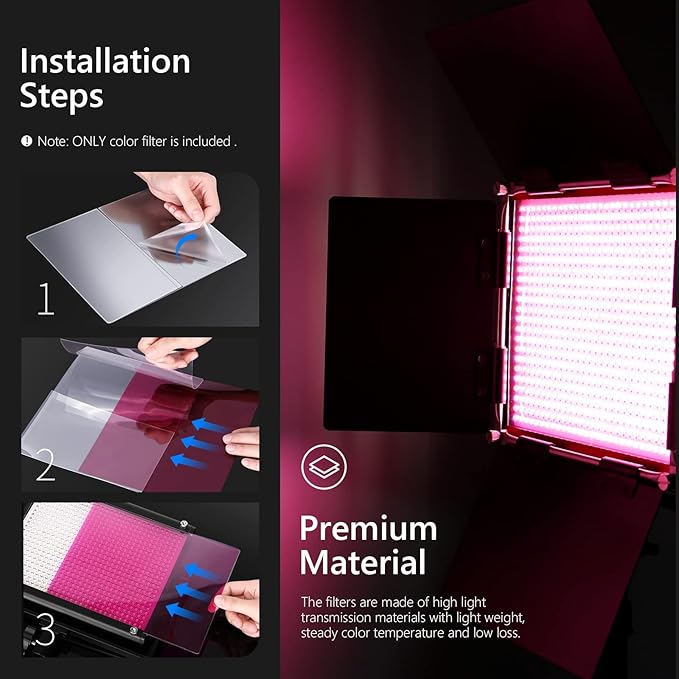 Installation Steps

Note: ONLY color filter is included .

1

2

3

Premium Material

The filters are made of high light transmission materials with light weight, steady color temperature and low loss.