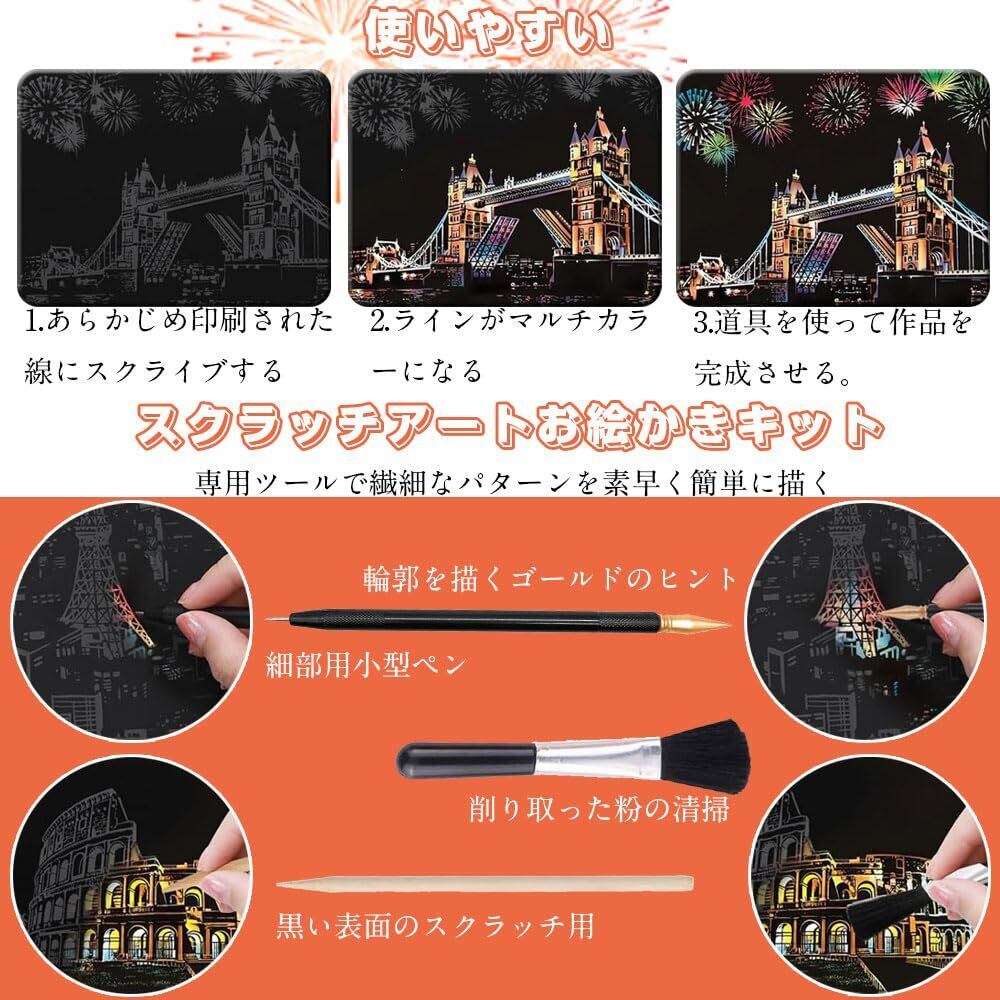 使いやすい

1.あらかじめ印刷された線にスクライブする

2.ラインがマルチカラーになる

3.道具を使って作品を完成させる。

スクラッチアートお絵かきキット

専用ツールで繊細なパターンを素早く簡単に描く

輪郭を描くゴールドのヒント

細部用小型ペン

削り取った粉の清掃

黒い表面のスクラッチ用