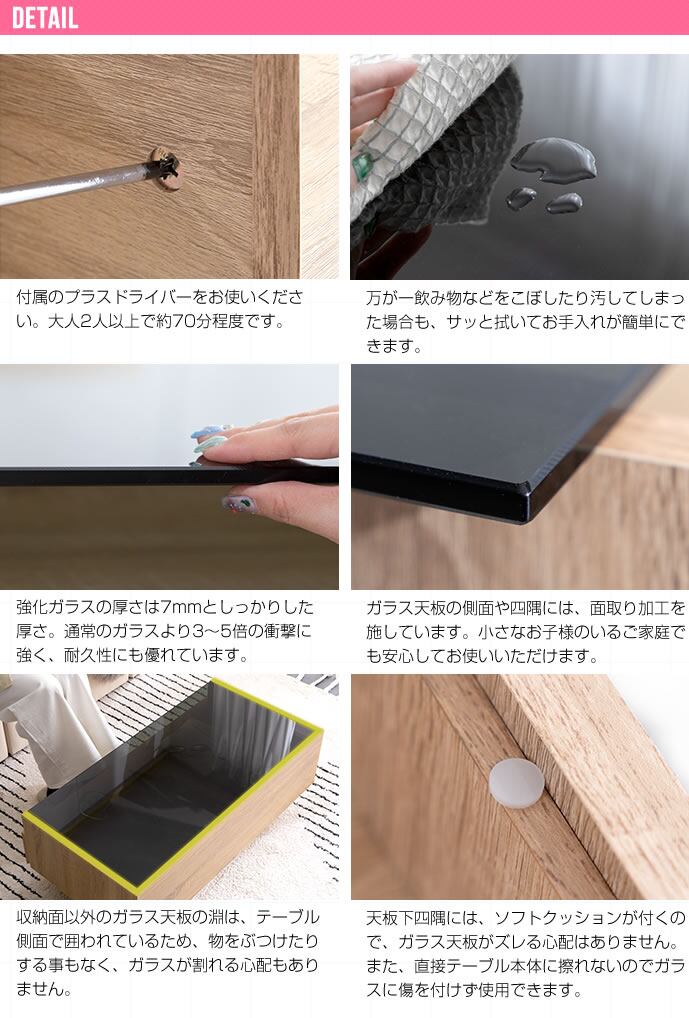 DETAIL

付属のプラスドライバーをお使いください。大人2人以上で約70分程度です。

万が一飲み物などをこぼしたり汚してしまった場合も、サッと拭いてお手入れが簡単にできます。

強化ガラスの厚さは7mmとしっかりした厚さ。通常のガラスより3～5倍の衝撃に強く、耐久性にも優れています。

ガラス天板の側面や四隅には、面取り加工を施しています。小さなお子様のいるご家庭でも安心してお使いいただけます。

収納面以外のガラス天板の淵は、テーブル側面で囲われているため、物をぶつけたりする事もなく、ガラスが割れる心配もありません。

天板下四隅には、ソフトクッションが付くので、ガラス天板がズレる心配はありません。また、直接テーブル本体に擦れないのでガラスに傷を付けず使用できます。