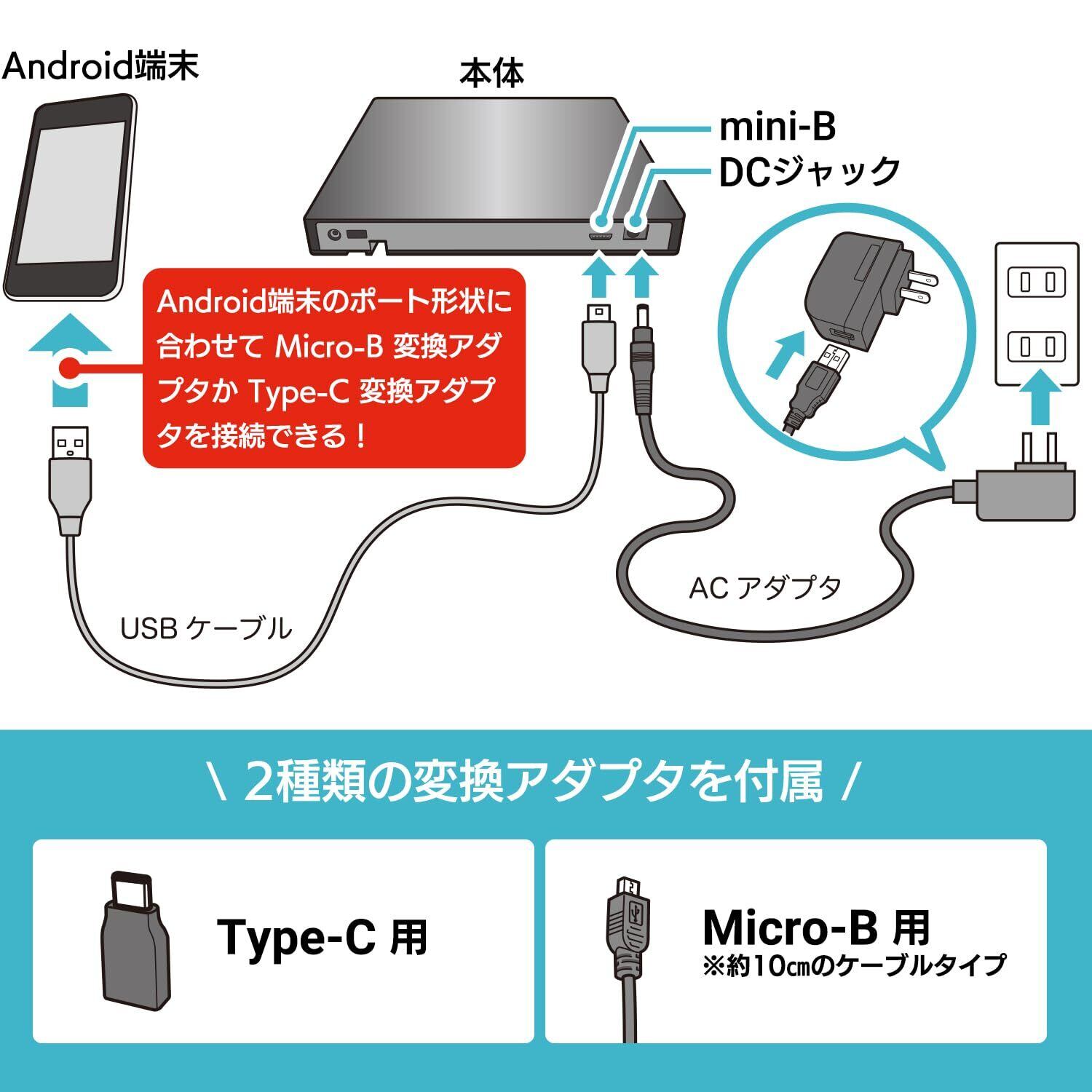 Android端末

本体

mini-B

DCジャック

Android端末のポート形状に合わせて Micro-B 変換アダプタか Type-C 変換アダプタを接続できる！

USB ケーブル

AC アダプタ

＼ 2種類の変換アダプタを付属 ／

Type-C 用

Micro-B 用
※約10㎝のケーブルタイプ