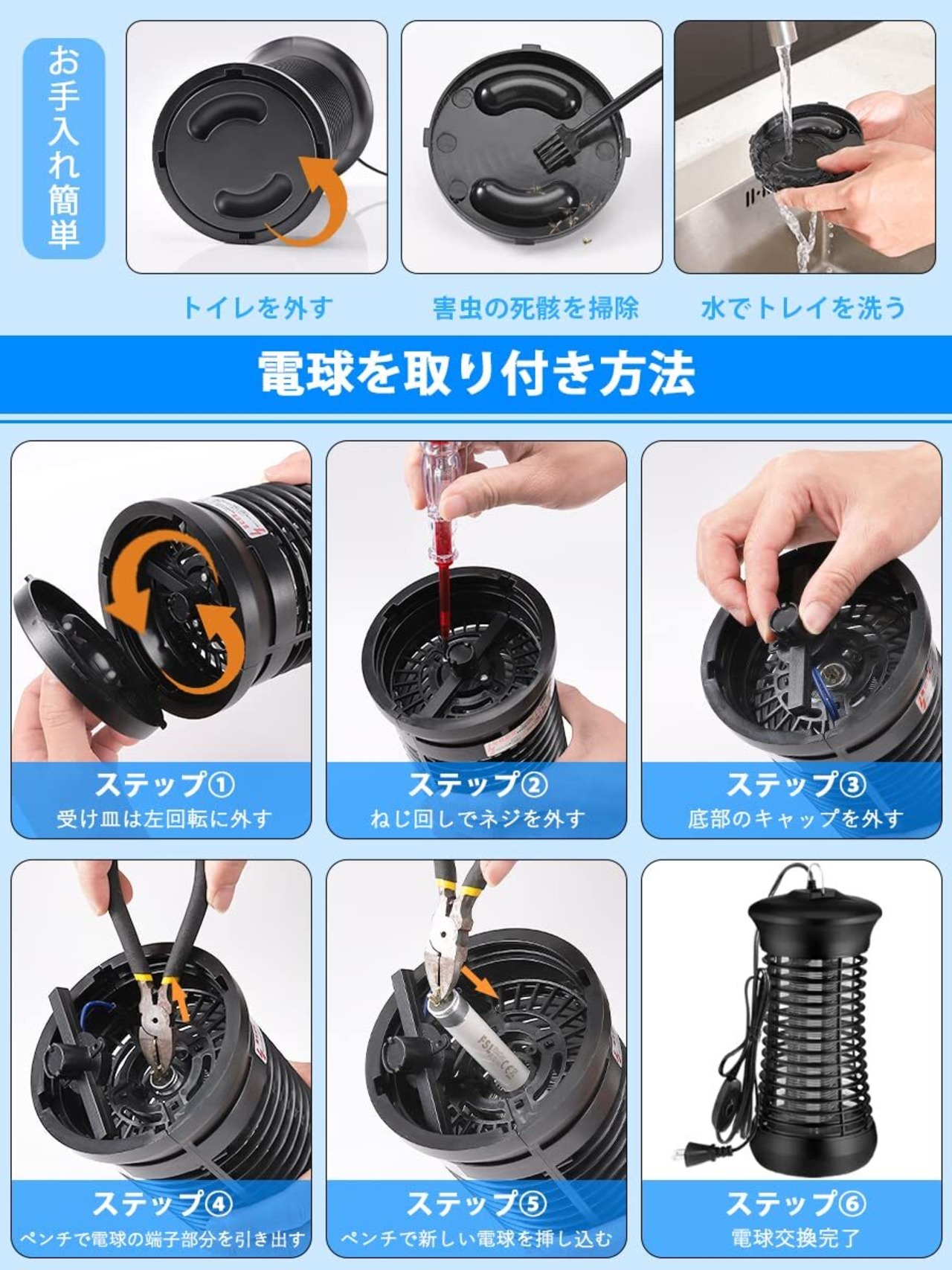 お手入れ簡単

トイレを外す

害虫の死骸を掃除

水でトレイを洗う

電球を取り付き方法

ステップ①
受け皿は左回転に外す

ステップ②
ねじ回しでネジを外す

ステップ③
底部のキャップを外す

ステップ④
ペンチで電球の端子部分を引き出す

ステップ⑤
ペンチで新しい電球を挿し込む

ステップ⑥
電球交換完了