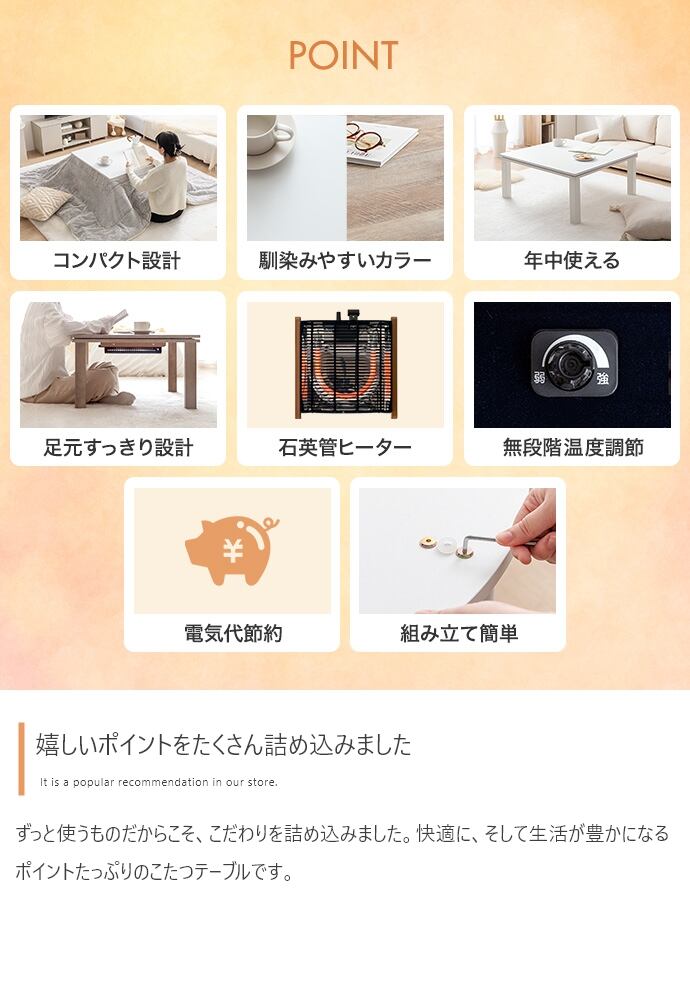 POINT

コンパクト設計

馴染みやすいカラー

年中使える

足元すっきり設計

石英管ヒーター

弱 強

無段階温度調節

¥

電気代節約

組み立て簡単

嬉しいポイントをたくさん詰め込みました

It is a popular recommendation in our store.

ずっと使うものだからこそ、こだわりを詰め込みました。快適に、そして生活が豊かになるポイントたっぷりのこたつテーブルです。