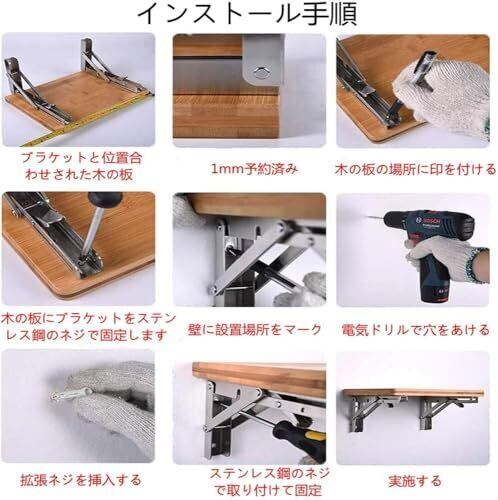 インストール手順

ブラケットと位置合わせされた木の板

1mm予約済み

木の板の場所に印を付ける

木の板にブラケットをステンレス鋼のネジで固定します

壁に設置場所をマーク

BOSCH

電気ドリルで穴をあける

拡張ネジを挿入する

ステンレス鋼のネジで取り付けて固定

実施する