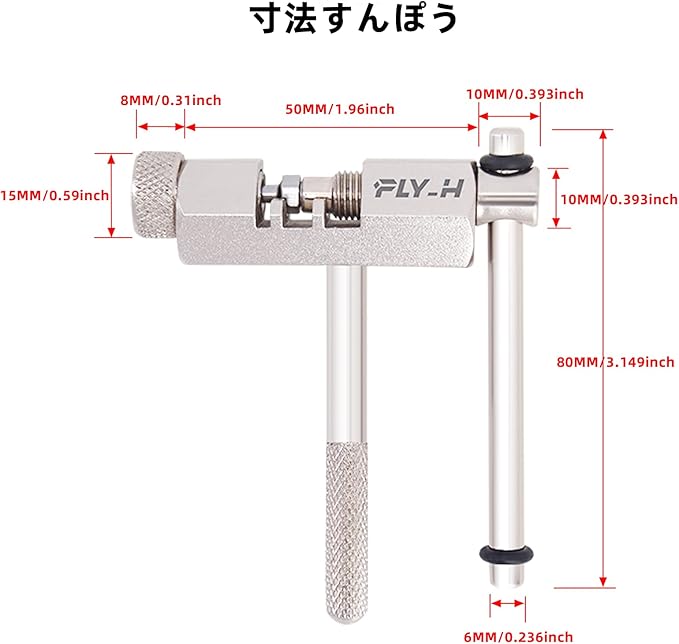 寸法すんぽう

8MM/0.31inch

50MM/1.96inch

10MM/0.393inch

15MM/0.59inch

FLY_H

10MM/0.393inch

80MM/3.149inch

6MM/0.236inch