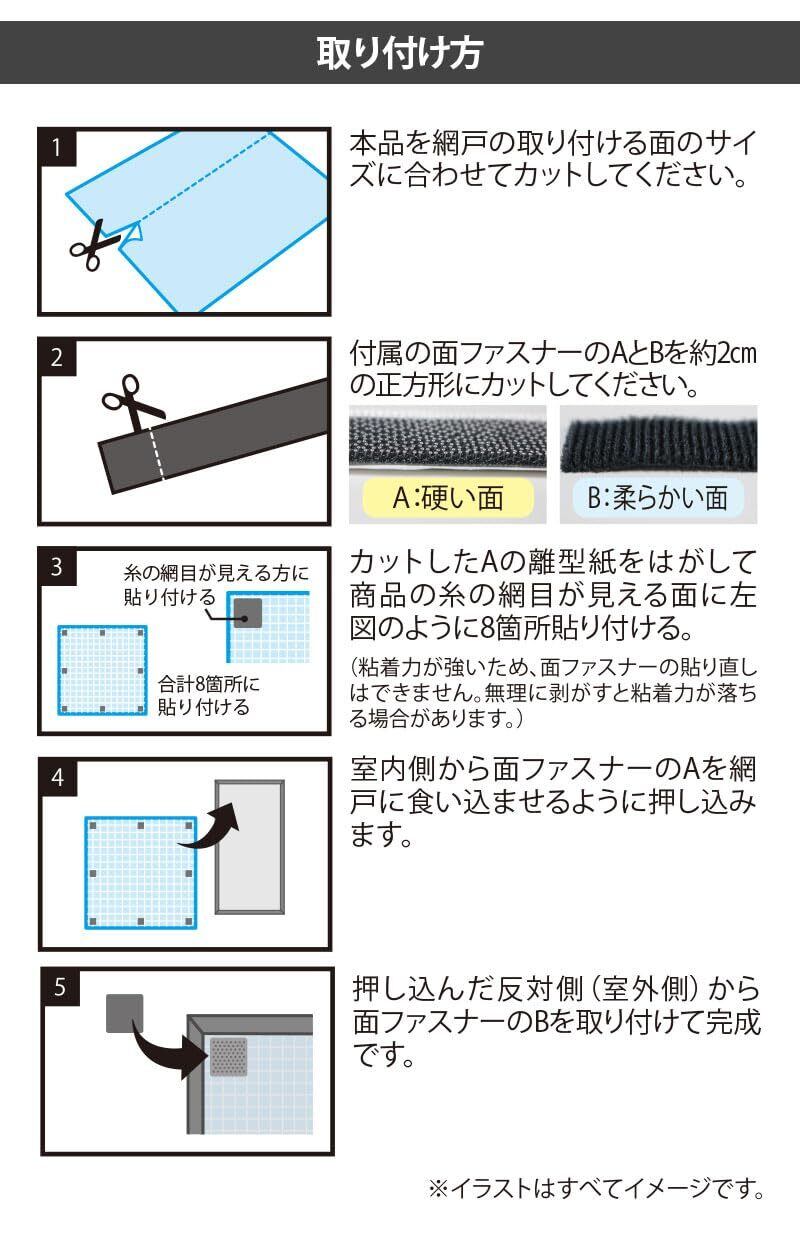 取り付け方

1

本品を網戸の取り付ける面のサイズに合わせてカットしてください。

2

付属の面ファスナーのAとBを約2㎝の正方形にカットしてください。

A:硬い面

B:柔らかい面

3

糸の網目が見える方に貼り付ける

合計8箇所に貼り付ける

カットしたAの離型紙をはがして商品の糸の網目が見える面に左図のように8箇所貼り付ける。

(粘着力が強いため、面ファスナーの貼り直しはできません。無理に剥がすと粘着力が落ちる場合があります。)

4

室内側から面ファスナーのAを網戸に食い込ませるように押し込みます。

5

押し込んだ反対側(室外側)から面ファスナーのBを取り付けて完成です。

※イラストはすべてイメージです。