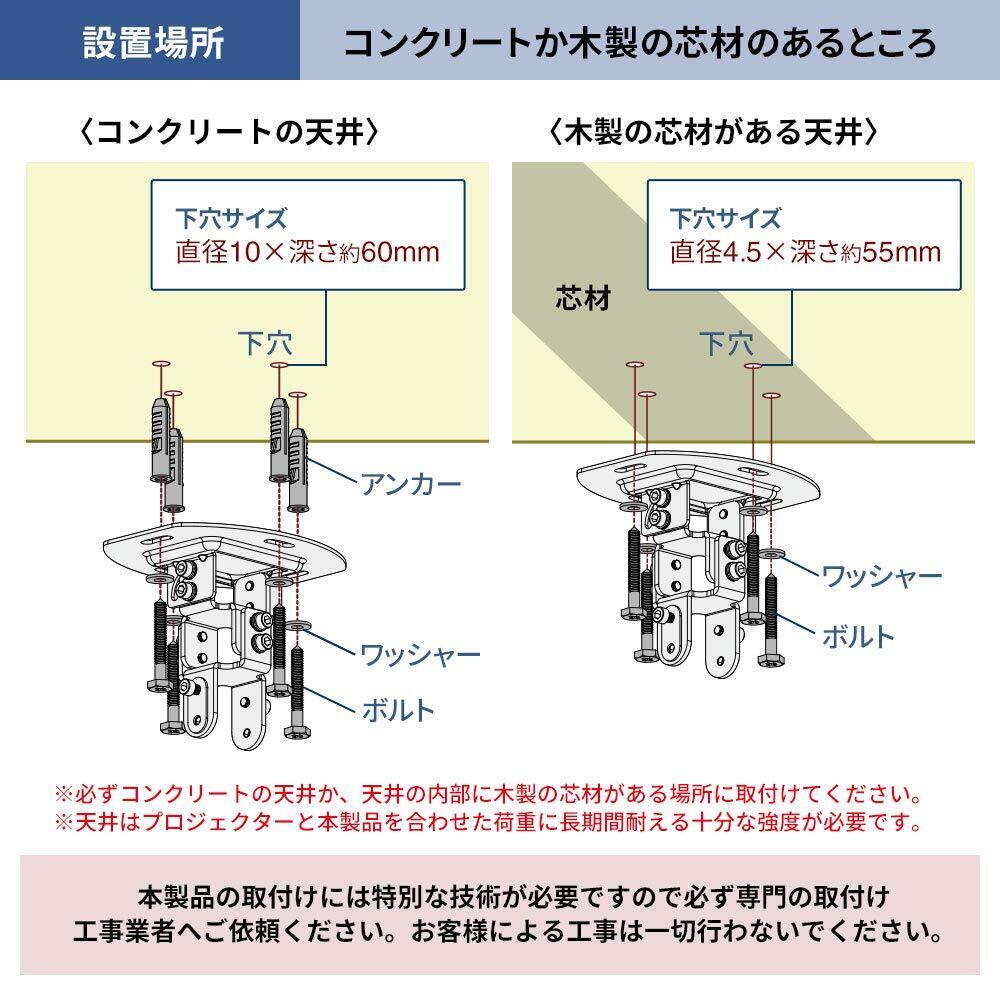 設置場所

コンクリートか木製の芯材のあるところ

〈コンクリートの天井〉

下穴サイズ
直径10×深さ約60mm

下穴

アンカー

ワッシャー

ボルト

〈木製の芯材がある天井〉

下穴サイズ
直径4.5×深さ約55mm

芯材

下穴

ワッシャー

ボルト

※必ずコンクリートの天井か、天井の内部に木製の芯材がある場所に取付けてください。
※天井はプロジェクターと本製品を合わせた荷重に長期間耐える十分な強度が必要です。

本製品の取付けには特別な技術が必要ですので必ず専門の取付け工事業者へご依頼ください。お客様による工事は一切行わないでください。