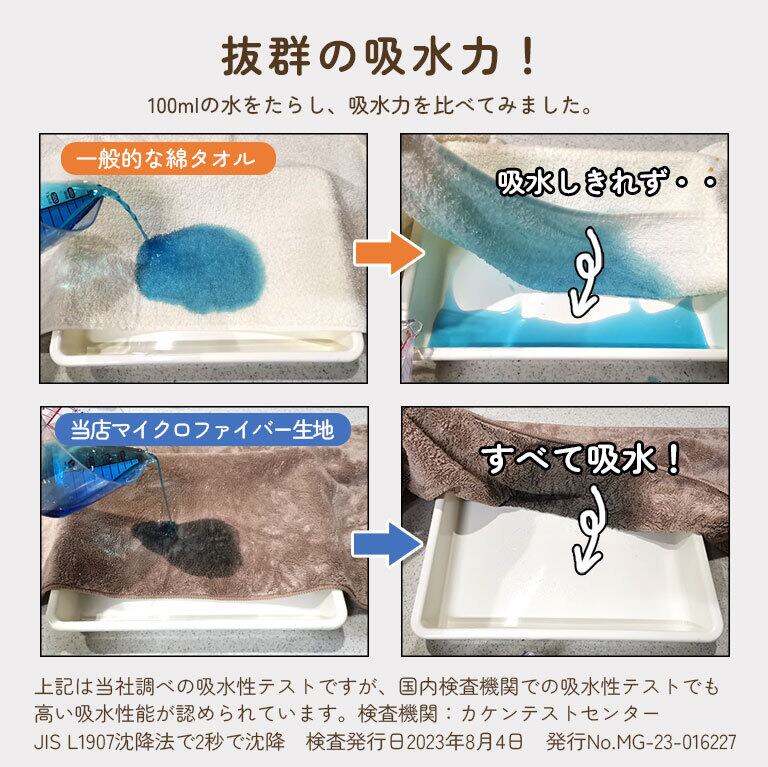 抜群の吸水力！

100mlの水をたらし、吸水力を比べてみました。

一般的な綿タオル

吸水しきれず・・

当店マイクロファイバー生地

すべて吸水！

上記は当社調べの吸水性テストですが、国内検査機関での吸水性テストでも高い吸水性能が認められています。検査機関：カケンテストセンター
JIS L1907沈降法で2秒で沈降　検査発行日2023年8月4日　発行No.MG-23-016227