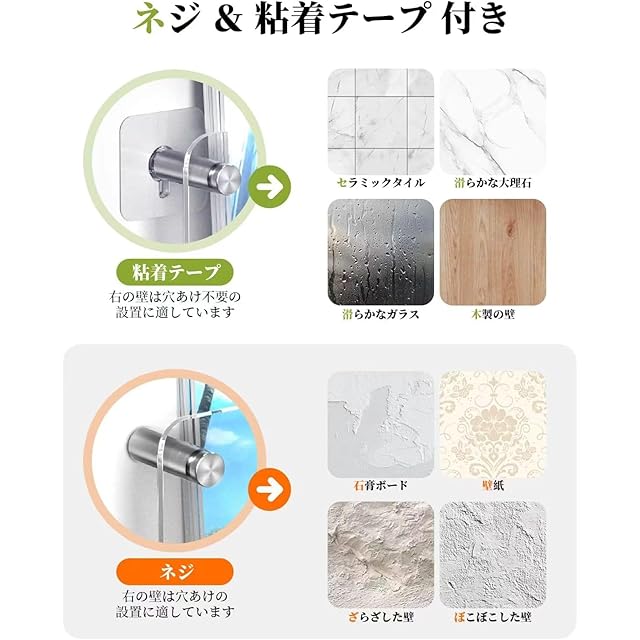 ネジ & 粘着テープ 付き

粘着テープ

右の壁は穴あけ不要の設置に適しています

セラミックタイル

滑らかな大理石

滑らかなガラス

木製の壁

ネジ

右の壁は穴あけの設置に適しています

石膏ボード

壁紙

ざらざした壁

ぼこぼこした壁