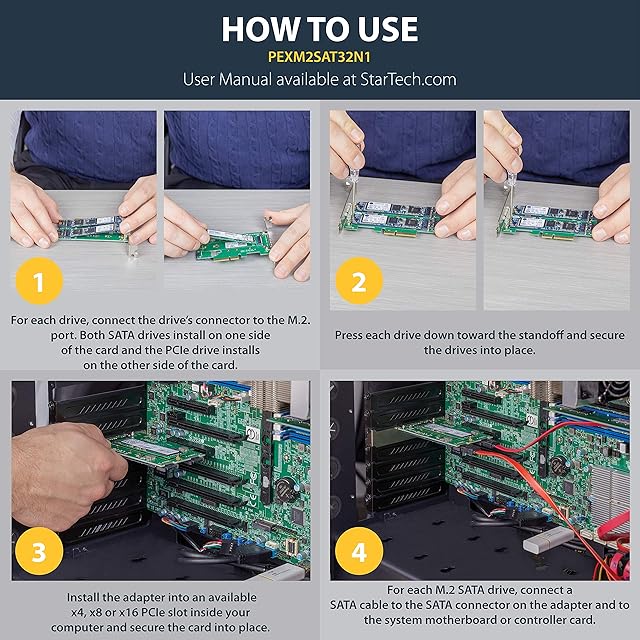 HOW TO USE
PEXM2SAT32N1
User Manual available at StarTech.com

1

For each drive, connect the drive's connector to the M.2. port. Both SATA drives install on one side of the card and the PCIe drive installs on the other side of the card.

2

Press each drive down toward the standoff and secure the drives into place.

3

Install the adapter into an available x4, x8 or x16 PCIe slot inside your computer and secure the card into place.

4

For each M.2 SATA drive, connect a SATA cable to the SATA connector on the adapter and to the system motherboard or controller card.