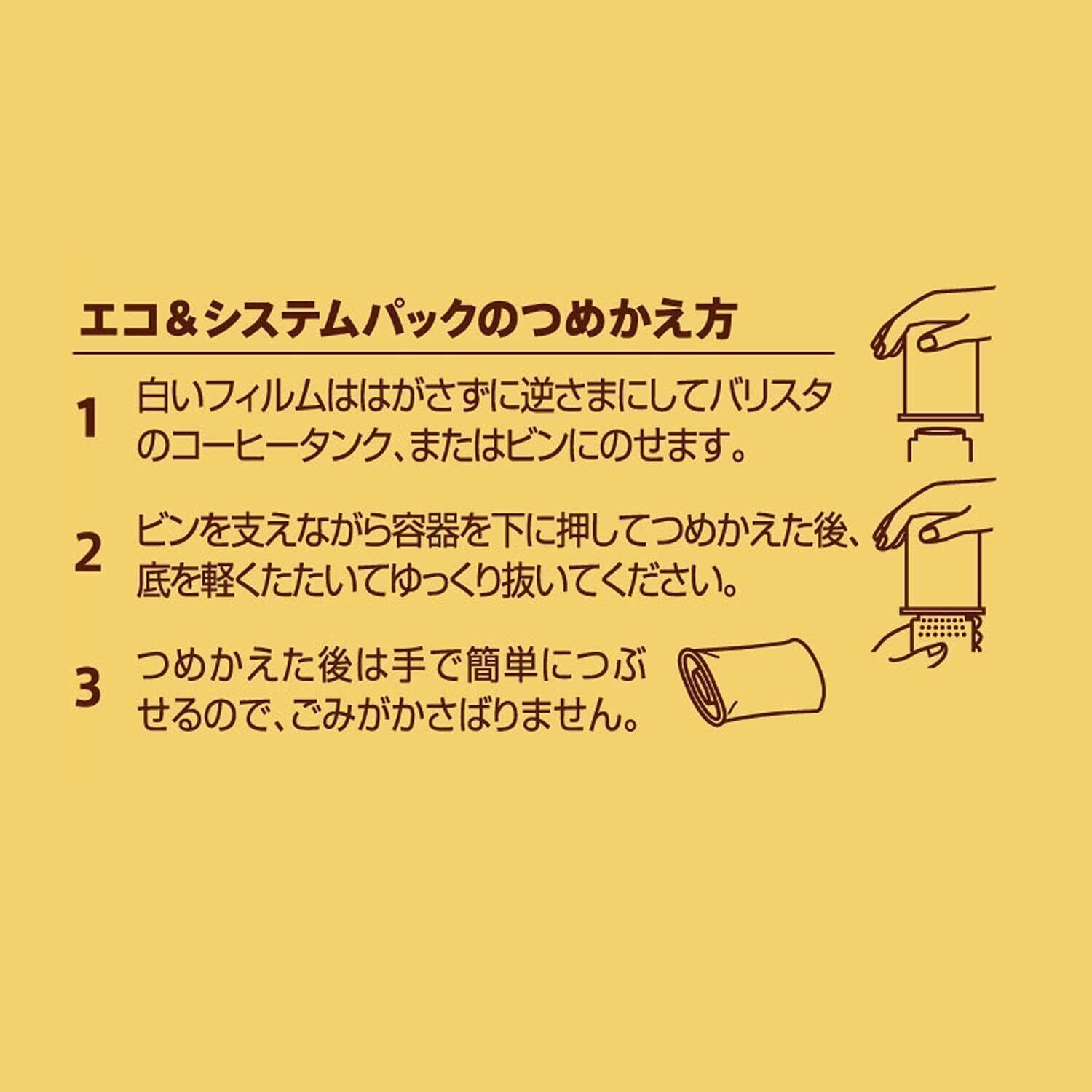 エコ＆システムパックのつめかえ方

1 白いフィルムははがさずに逆さまにしてバリスタのコーヒータンク、またはビンにのせます。

2 ビンを支えながら容器を下に押してつめかえた後、底を軽くたたいてゆっくり抜いてください。

3 つめかえた後は手で簡単につぶせるので、ごみがかさばりません。