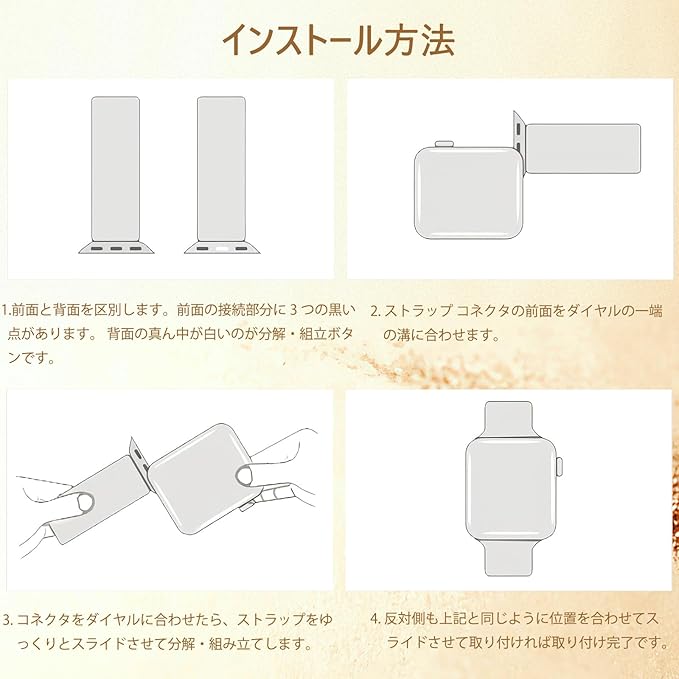 インストール方法

1.前面と背面を区別します。前面の接続部分に 3 つの黒い点があります。 背面の真ん中が白いのが分解・組立ボタンです。

2. ストラップ コネクタの前面をダイヤルの一端の溝に合わせます。

3. コネクタをダイヤルに合わせたら、ストラップをゆっくりとスライドさせて分解・組み立てします。

4. 反対側も上記と同じように位置を合わせてスライドさせて取り付ければ取り付け完了です。