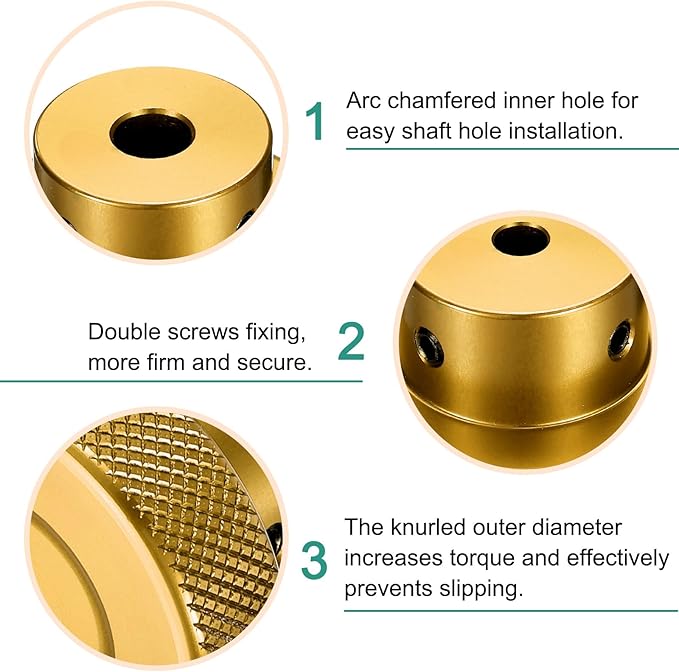 1 Arc chamfered inner hole for easy shaft hole installation.

Double screws fixing, more firm and secure. 2

3 The knurled outer diameter increases torque and effectively prevents slipping.