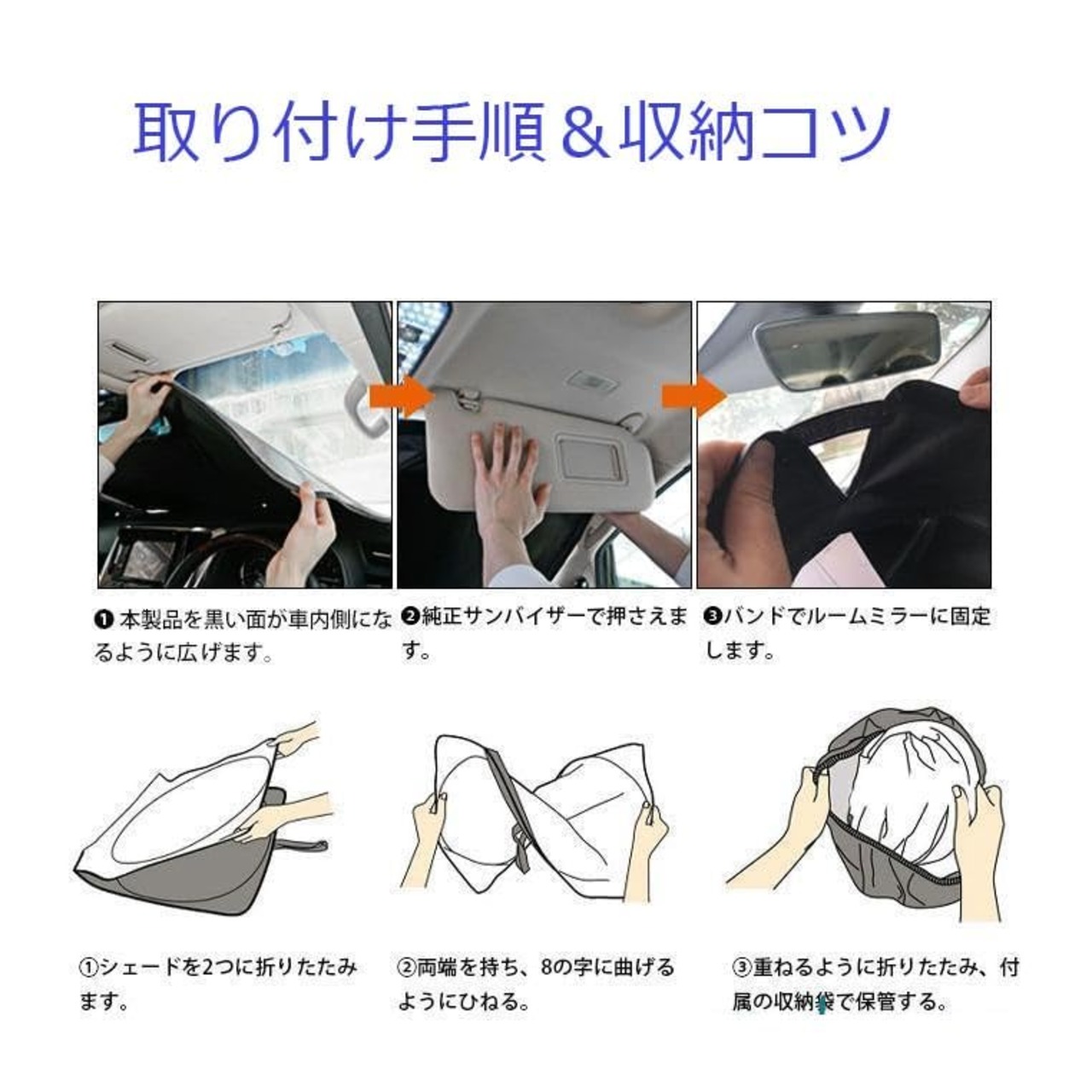 取り付け手順＆収納コツ

❶ 本製品を黒い面が車内側になるように広げます。

❷純正サンバイザーで押さえます。

❸バンドでルームミラーに固定します。

①シェードを2つに折りたたみます。

②両端を持ち、8の字に曲げるようにひねる。

③重ねるように折りたたみ、付属の収納袋で保管する。