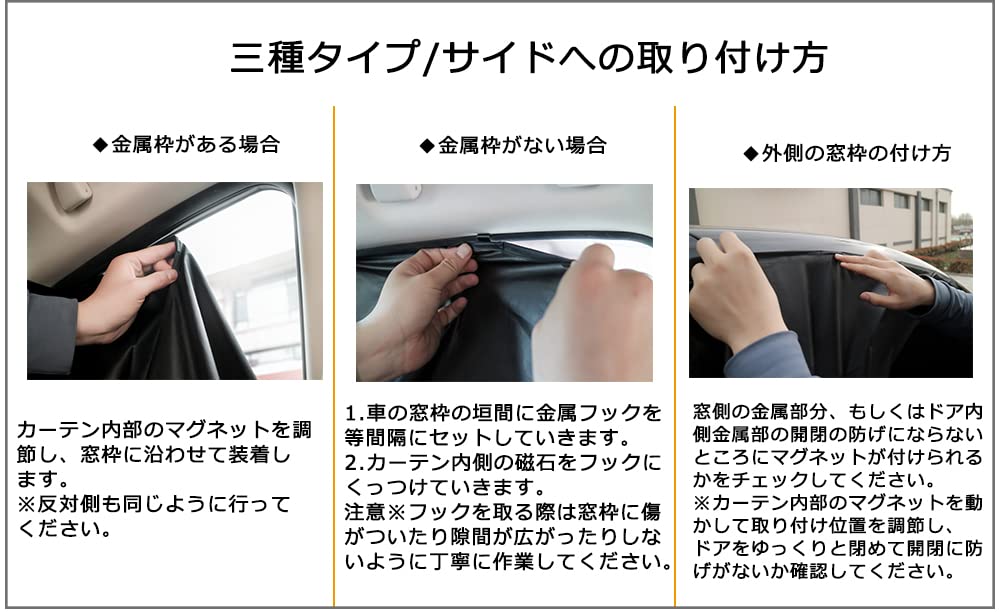 三種タイプ/サイドへの取り付け方

◆金属枠がある場合

カーテン内部のマグネットを調節し、窓枠に沿わせて装着します。
※反対側も同じように行ってください。

◆金属枠がない場合

1.車の窓枠の垣間に金属フックを等間隔にセットしていきます。
2.カーテン内側の磁石をフックにくっつけていきます。
注意※フックを取る際は窓枠に傷がついたり隙間が広がったりしないように丁寧に作業してください。

◆外側の窓枠の付け方

窓側の金属部分、もしくはドア内側金属部の開閉の防げにならないところにマグネットが付けられるかをチェックしてください。
※カーテン内部のマグネットを動かして取り付け位置を調節し、ドアをゆっくりと閉めて開閉に防げがないか確認してください。