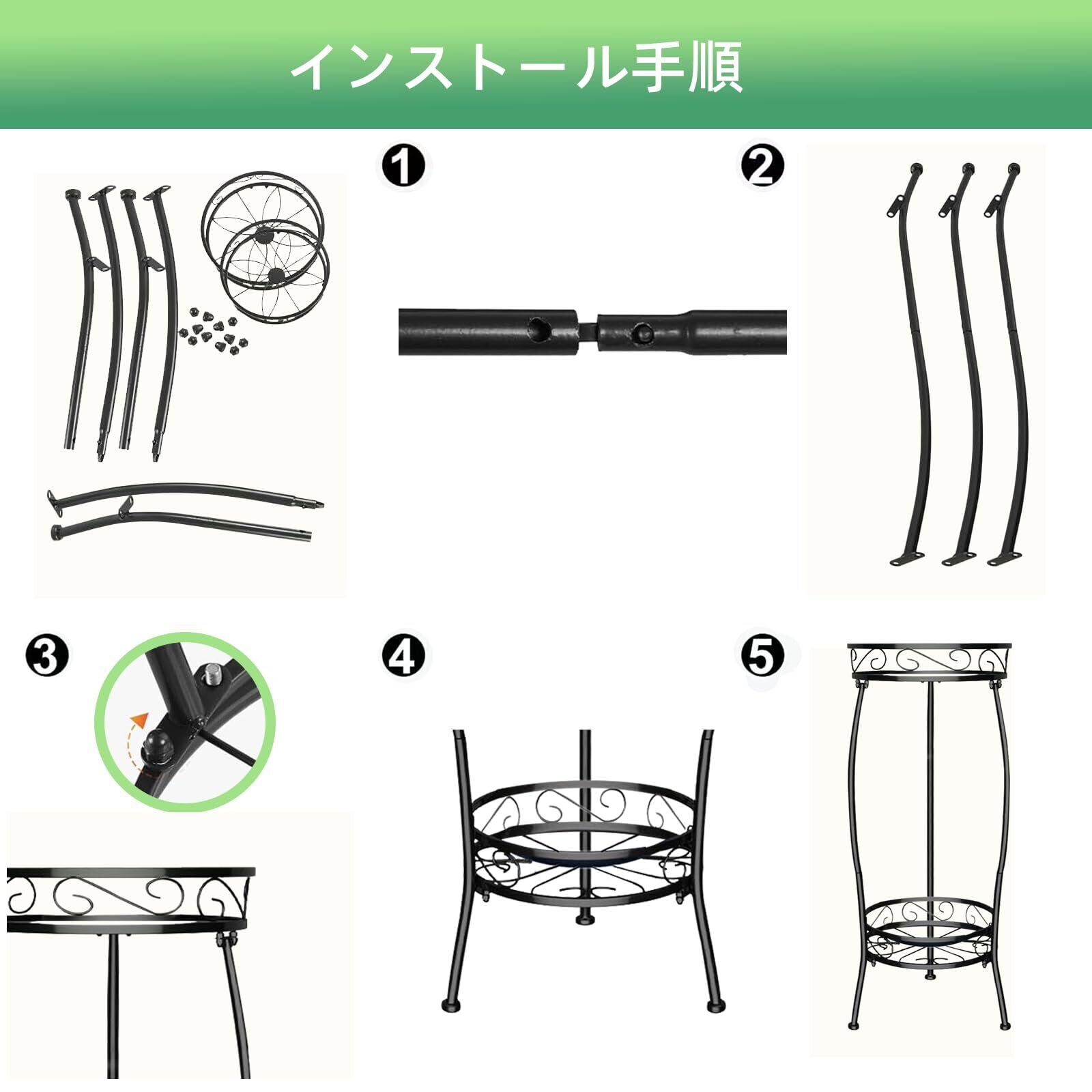 インストール手順

❶

❷

❸

❹

❺