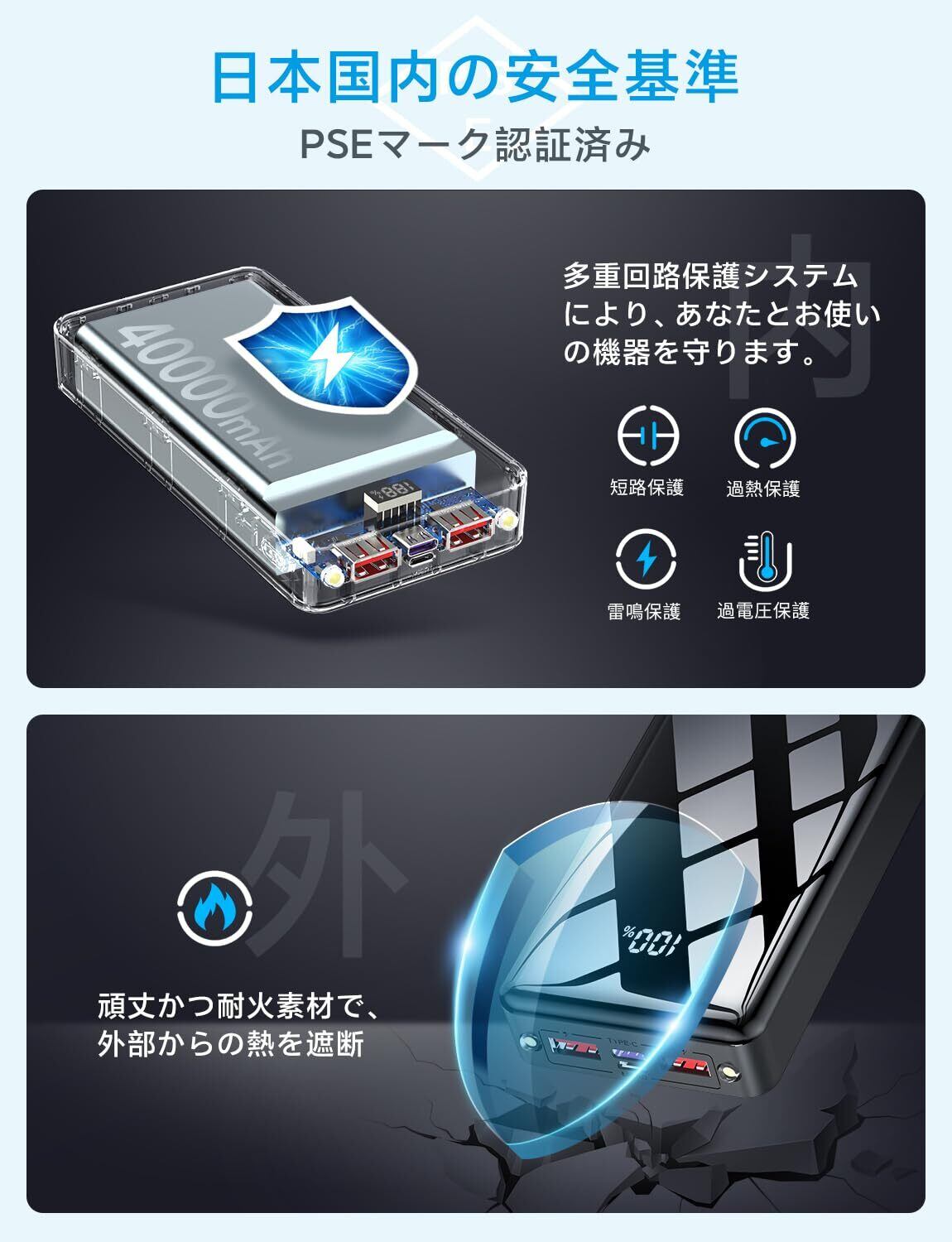 日本国内の安全基準

PSEマーク認証済み

40000mAh

多重回路保護システムにより、あなたとお使いの機器を守ります。

内

短路保護

過熱保護

雷鳴保護

過電圧保護

外

頑丈かつ耐火素材で、外部からの熱を遮断

100%

TYPE-C