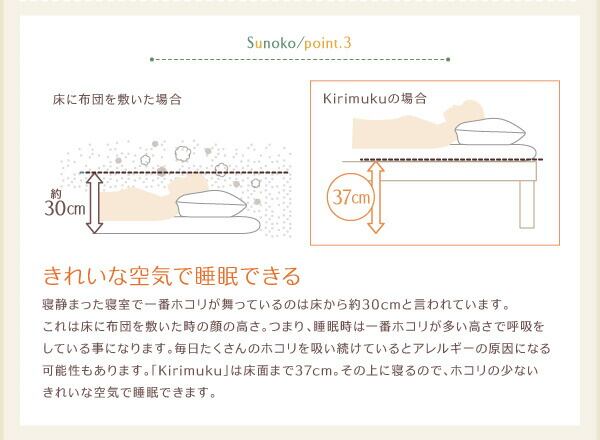 Sunoko/point.3

床に布団を敷いた場合

約
30cm

Kirimukuの場合

37cm

きれいな空気で睡眠できる

寝静まった寝室で一番ホコリが舞っているのは床から約30cmと言われています。これは床に布団を敷いた時の顔の高さ。つまり、睡眠時は一番ホコリが多い高さで呼吸をしている事になります。毎日たくさんのホコリを吸い続けているとアレルギーの原因になる可能性もあります。「Kirimuku」は床面まで37cm。その上に寝るので、ホコリの少ないきれいな空気で睡眠できます。