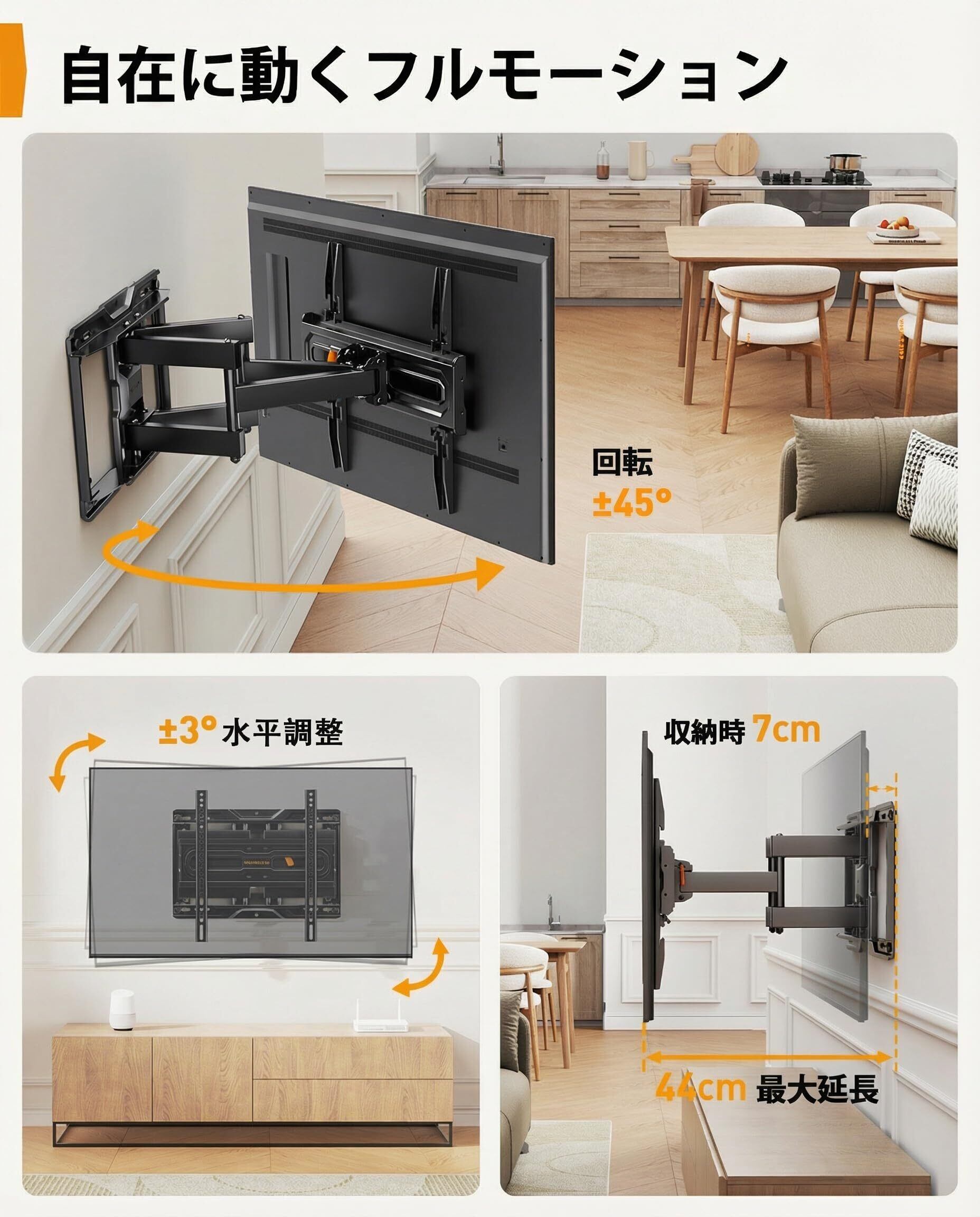 自在に動くフルモーション

回転
±45°

±3° 水平調整

収納時 7cm

44cm 最大延長