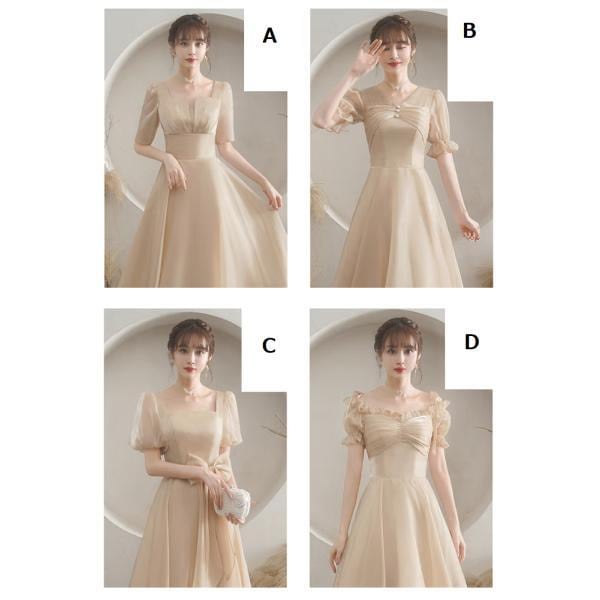 A

B

C

D