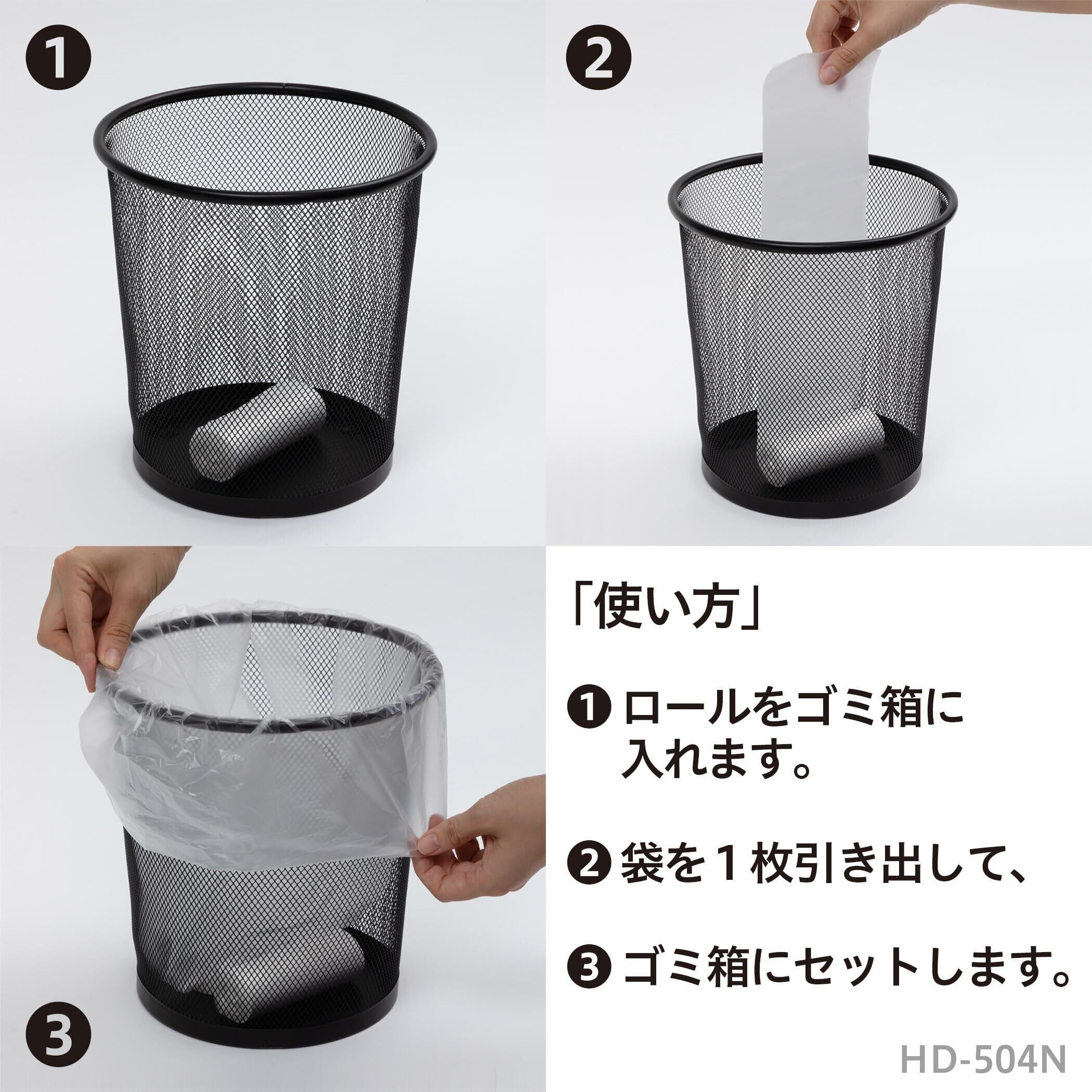 ❶

❷

❸

「使い方」

❶ ロールをゴミ箱に入れます。

❷ 袋を１枚引き出して、

❸ ゴミ箱にセットします。

HD-504N