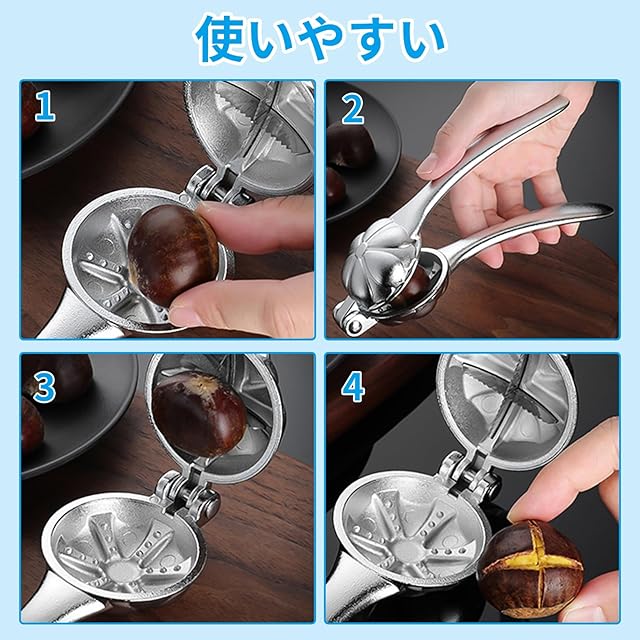 使いやすい

1

2

3

4