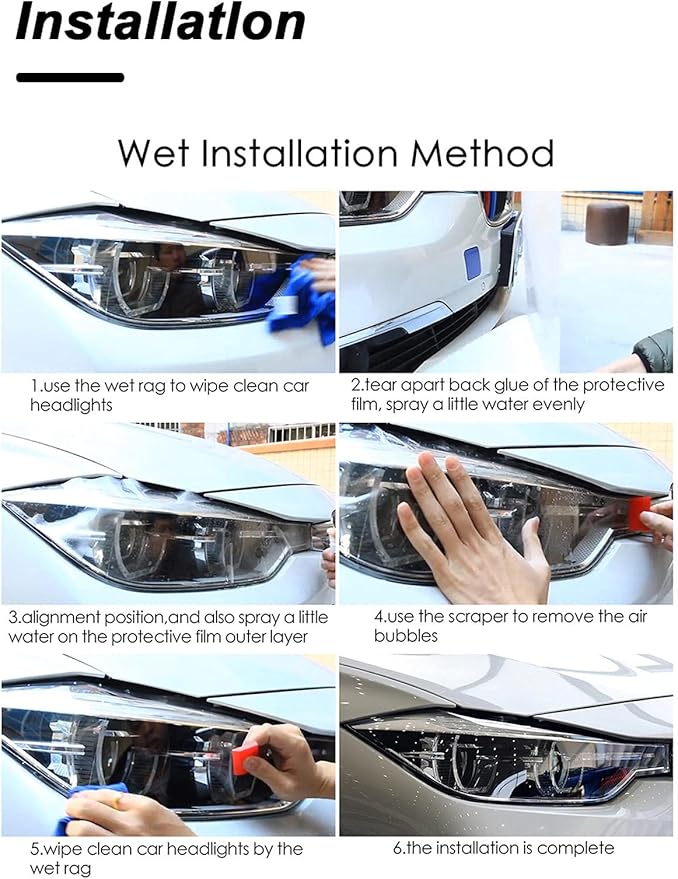 Installatlon

Wet Installation Method

1.use the wet rag to wipe clean car headlights

2.tear apart back glue of the protective film, spray a little water evenly

3.alignment position,and also spray a little water on the protective film outer layer

4.use the scraper to remove the air bubbles

5.wipe clean car headlights by the wet rag

6.the installation is complete