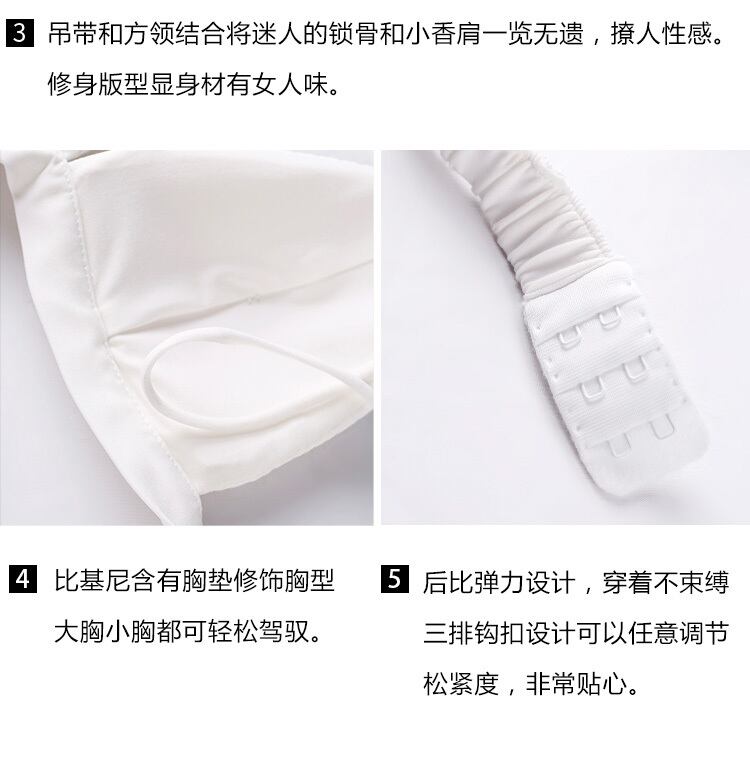 3 吊带和方领结合将迷人的锁骨和小香肩一览无遗，撩人性感。修身版型显身材有女人味。

4 比基尼含有胸垫修饰胸型 大胸小胸都可轻松驾驭。

5 后比弹力设计，穿着不束缚 三排钩扣设计可以任意调节松紧度，非常贴心。