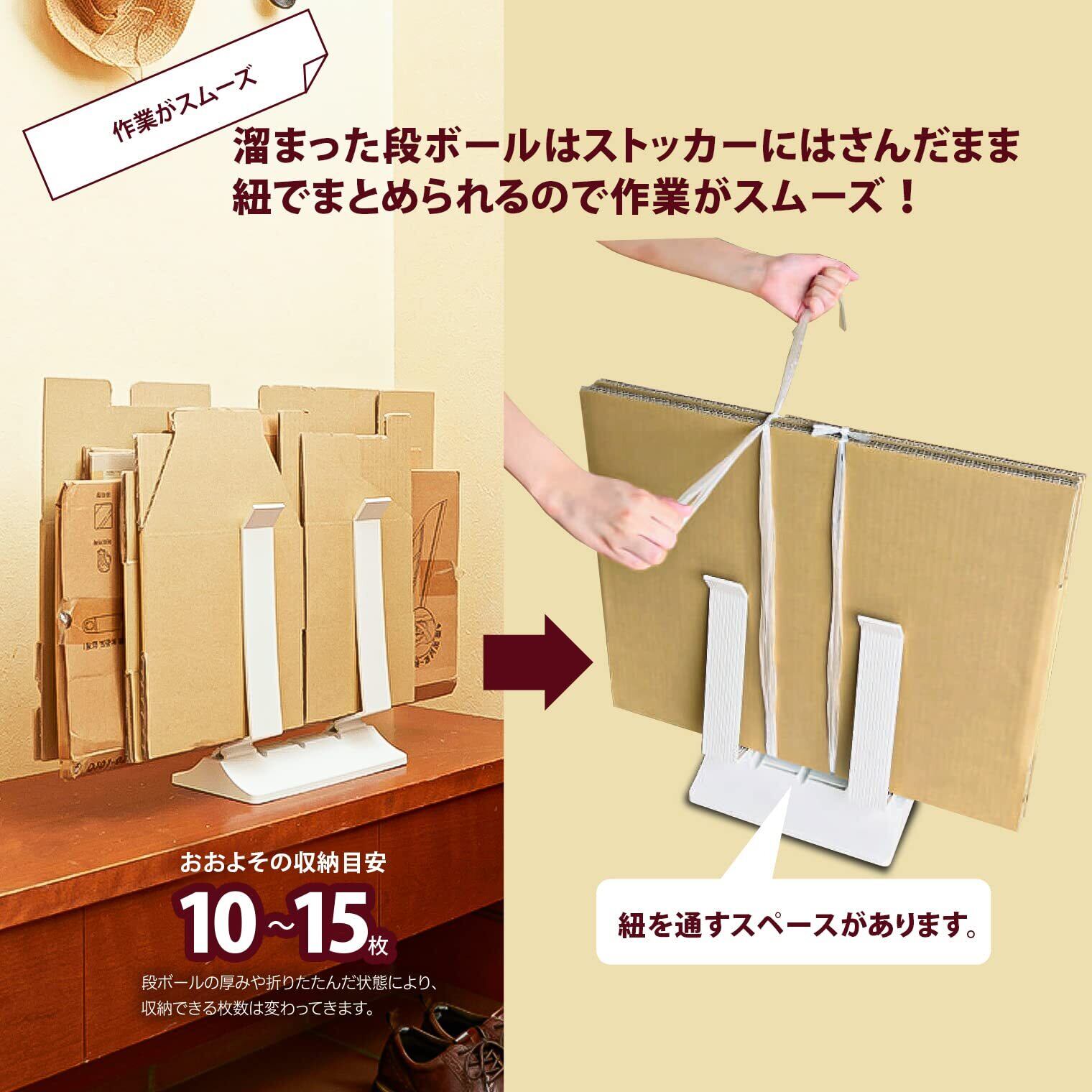 作業がスムーズ

溜まった段ボールはストッカーにはさんだまま紐でまとめられるので作業がスムーズ！

おおよその収納目安
10~15枚
段ボールの厚みや折りたたんだ状態により、収納できる枚数は変わってきます。

紐を通すスペースがあります。