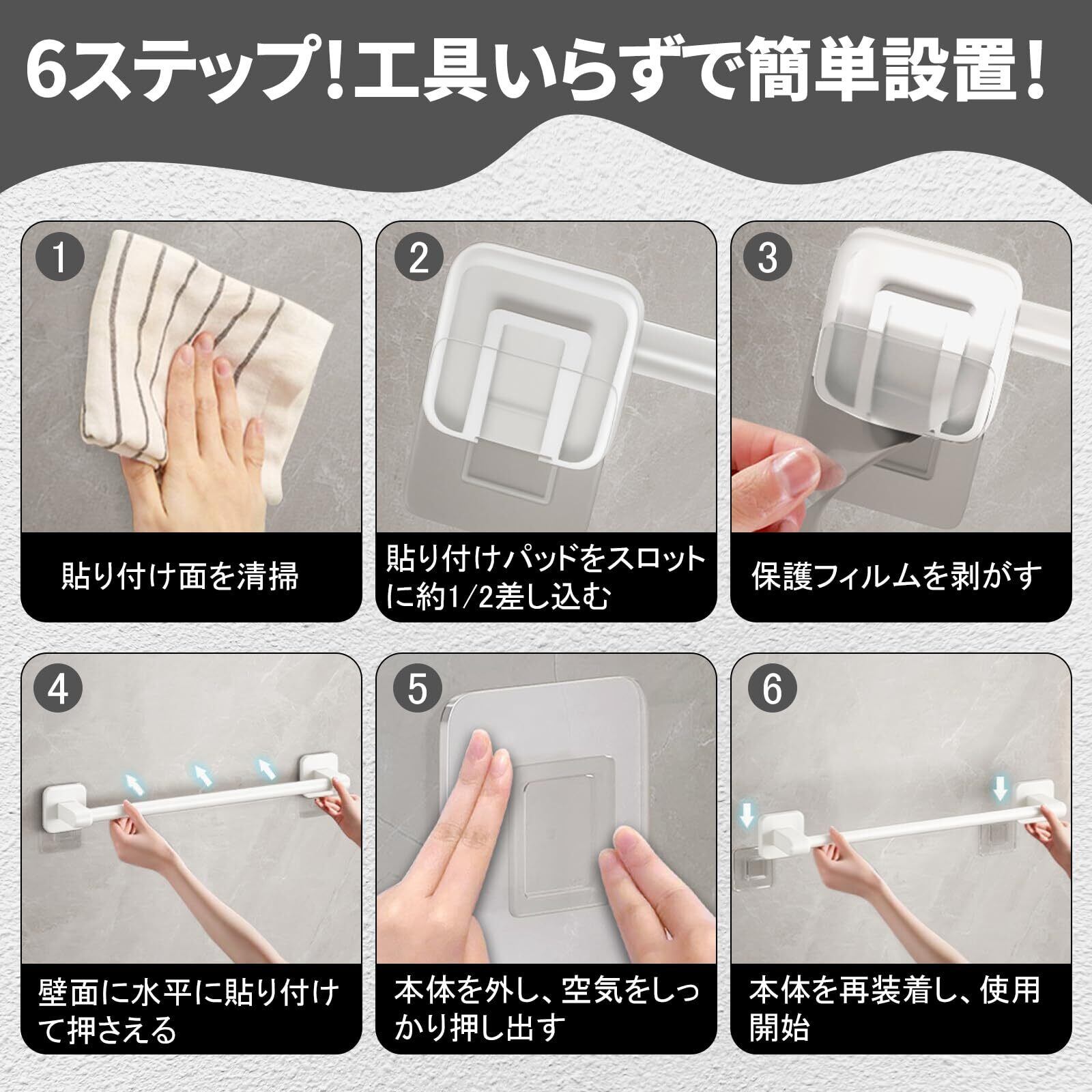 6ステップ!工具いらずで簡単設置!

1
貼り付け面を清掃

2
貼り付けパッドをスロットに約1/2差し込む

3
保護フィルムを剥がす

4
壁面に水平に貼り付けて押さえる

5
本体を外し、空気をしっかり押し出す

6
本体を再装着し、使用開始