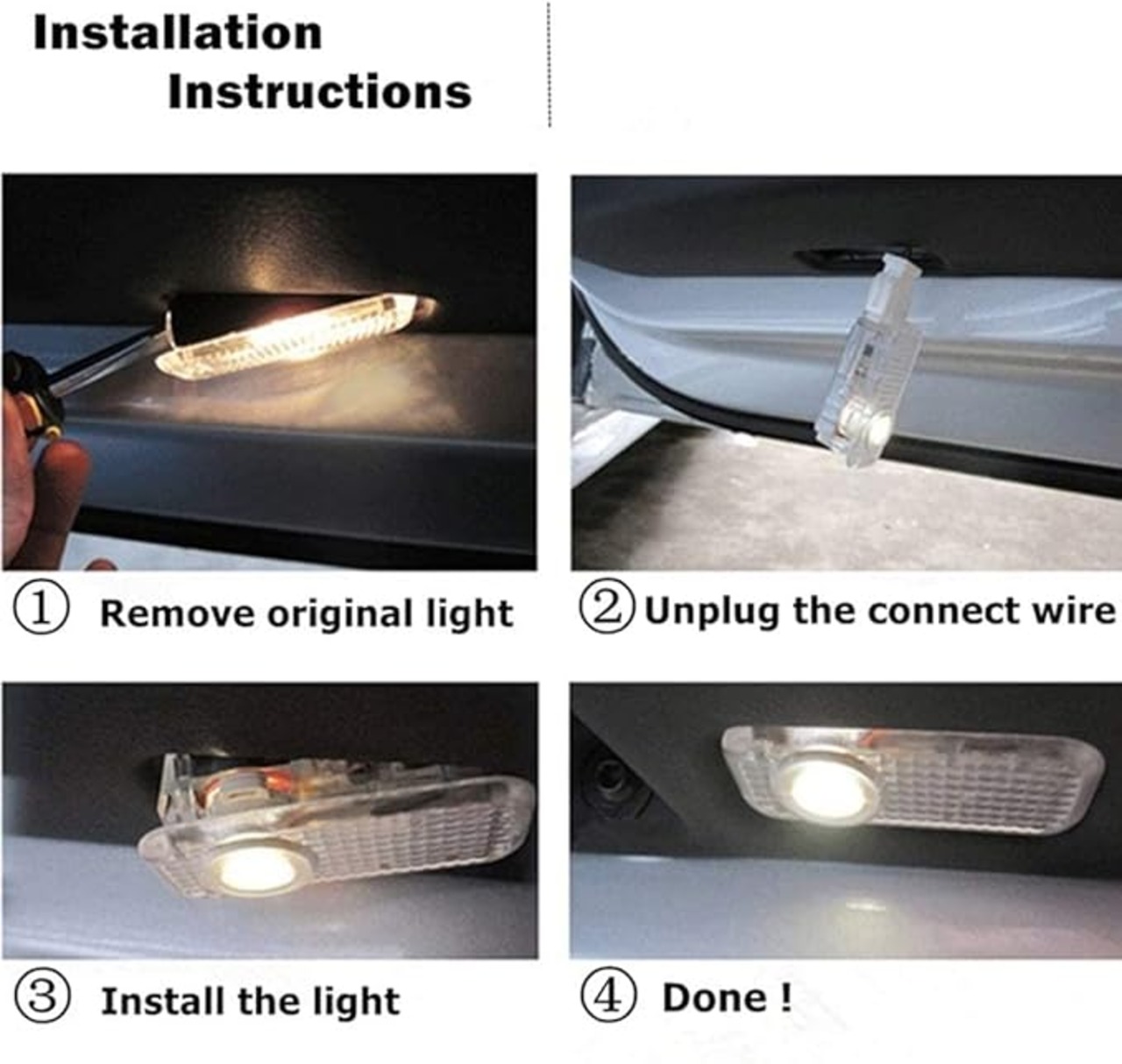 Installation
Instructions

① Remove original light

② Unplug the connect wire

③ Install the light

④ Done !