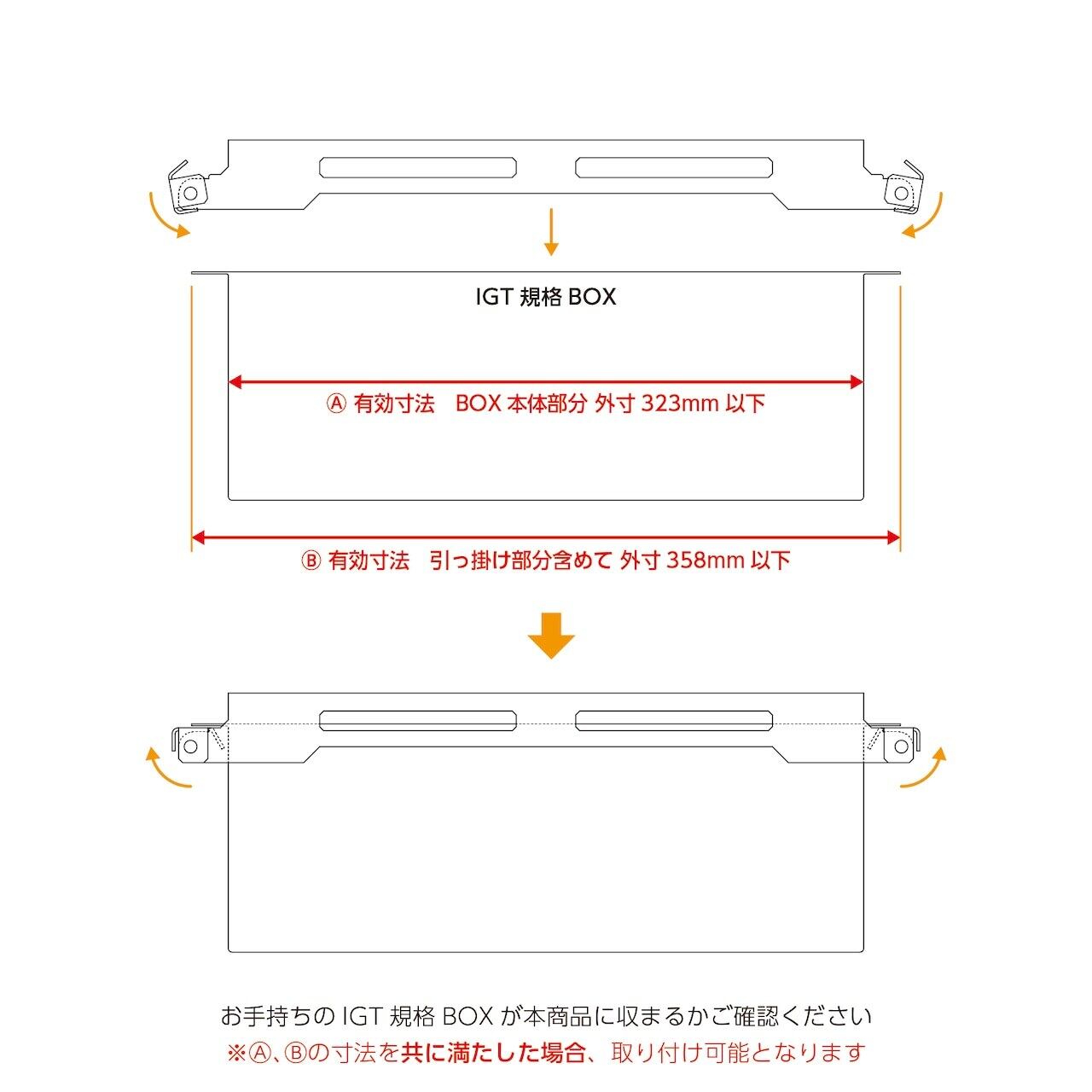 IGT 規格 BOX

Ⓐ 有効寸法　BOX 本体部分 外寸 323mm 以下

Ⓑ 有効寸法　引っ掛け部分含めて 外寸 358mm 以下

お手持ちの IGT 規格 BOX が本商品に収まるかご確認ください
※Ⓐ、Ⓑの寸法を共に満たした場合、取り付け可能となります