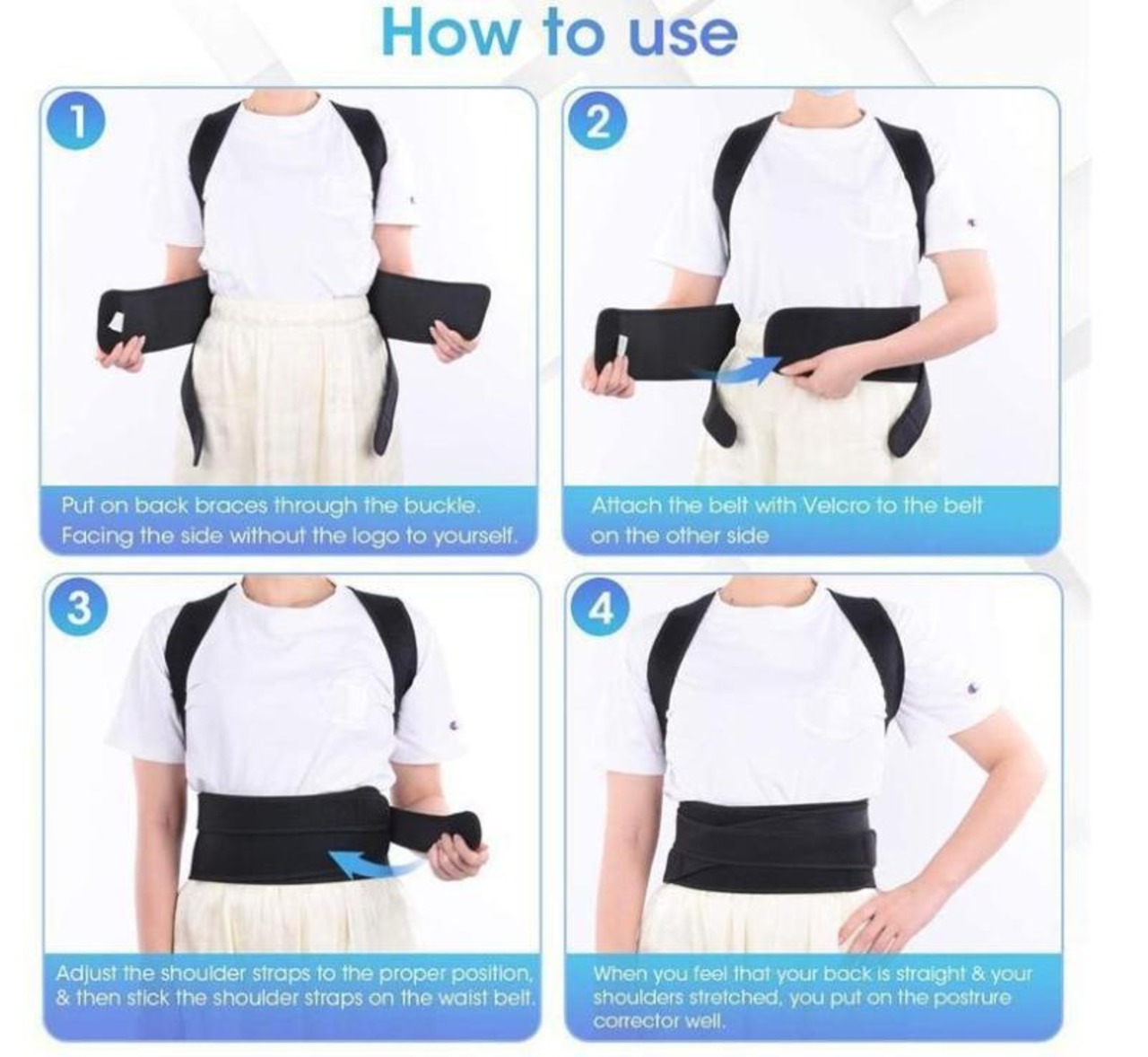 How to use

1

Put on back braces through the buckle. Facing the side without the logo to yourself.

2

Attach the belt with Velcro to the belt on the other side

3

Adjust the shoulder straps to the proper position, & then stick the shoulder straps on the waist belt.

4

When you feel that your back is straight & your shoulders stretched, you put on the postrure corrector well.