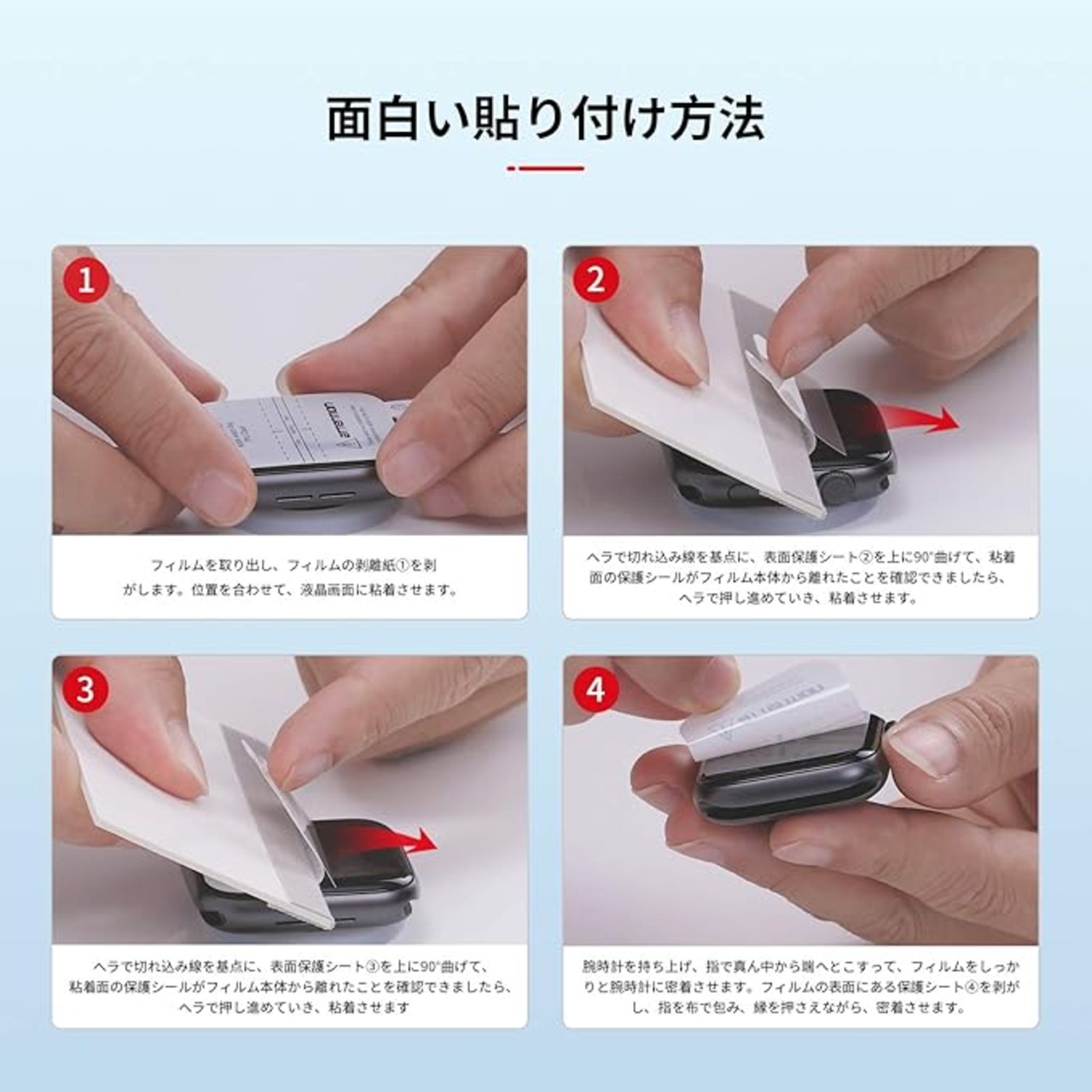 面白い貼り付け方法

1

フィルムを取り出し、フィルムの剥離紙①を剥がします。位置を合わせて、液晶画面に粘着させます。

2

ヘラで切れ込み線を基点に、表面保護シート②を上に90°曲げて、粘着面の保護シールがフィルム本体から離れたことを確認できましたら、ヘラで押し進めていき、粘着させます。

3

ヘラで切れ込み線を基点に、表面保護シート③を上に90°曲げて、粘着面の保護シールがフィルム本体から離れたことを確認できましたら、ヘラで押し進めていき、粘着させます

4

腕時計を持ち上げ、指で真ん中から端へとこすって、フィルムをしっかりと腕時計に密着させます。フィルムの表面にある保護シート④を剥がし、指を布で包み、縁を押さえながら、密着させます。