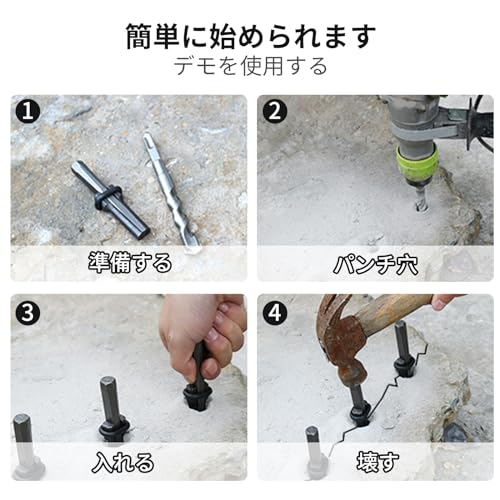 簡単に始められます
デモを使用する

1
準備する

2
パンチ穴

3
入れる

4
壊す