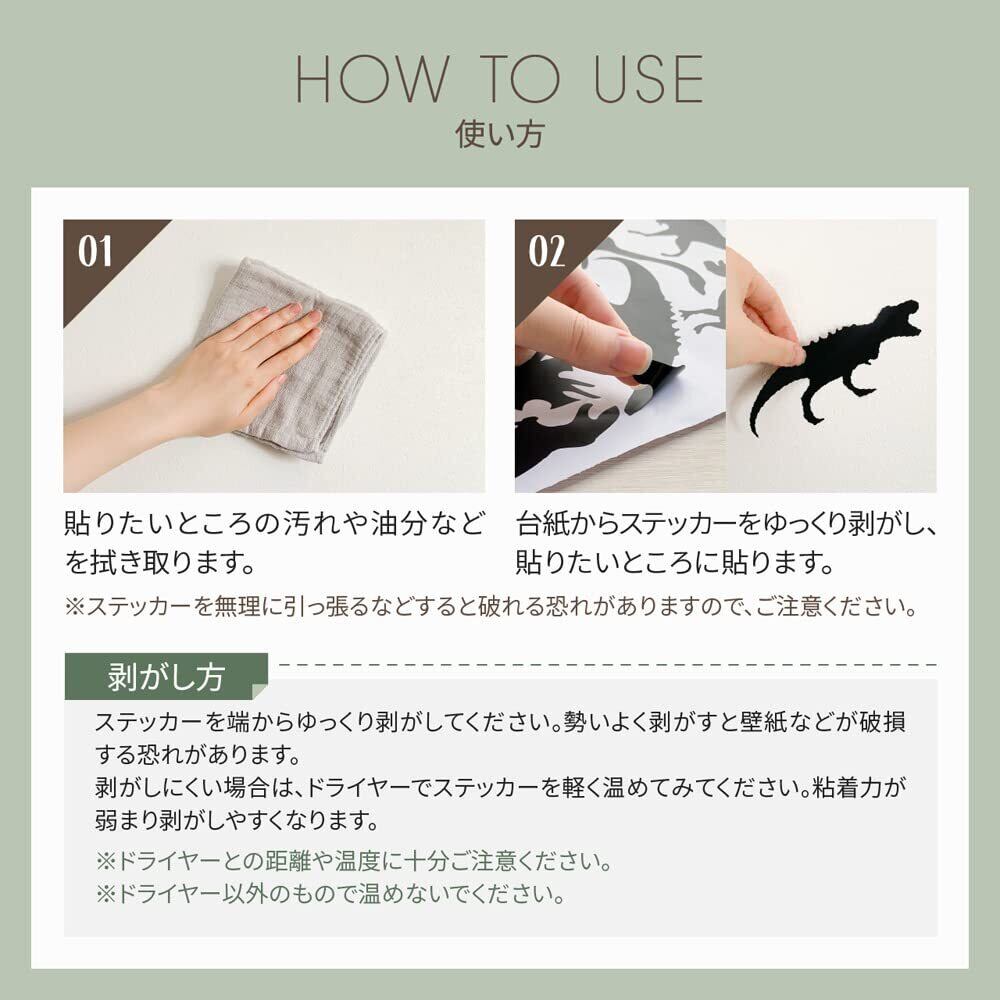 HOW TO USE
使い方

01

貼りたいところの汚れや油分などを拭き取ります。

02

台紙からステッカーをゆっくり剥がし、貼りたいところに貼ります。

※ステッカーを無理に引っ張るなどすると破れる恐れがありますので、ご注意ください。

剥がし方

ステッカーを端からゆっくり剥がしてください。勢いよく剥がすと壁紙などが破損する恐れがあります。
剥がしにくい場合は、ドライヤーでステッカーを軽く温めてみてください。粘着力が弱まり剥がしやすくなります。

※ドライヤーとの距離や温度に十分ご注意ください。
※ドライヤー以外のもので温めないでください。