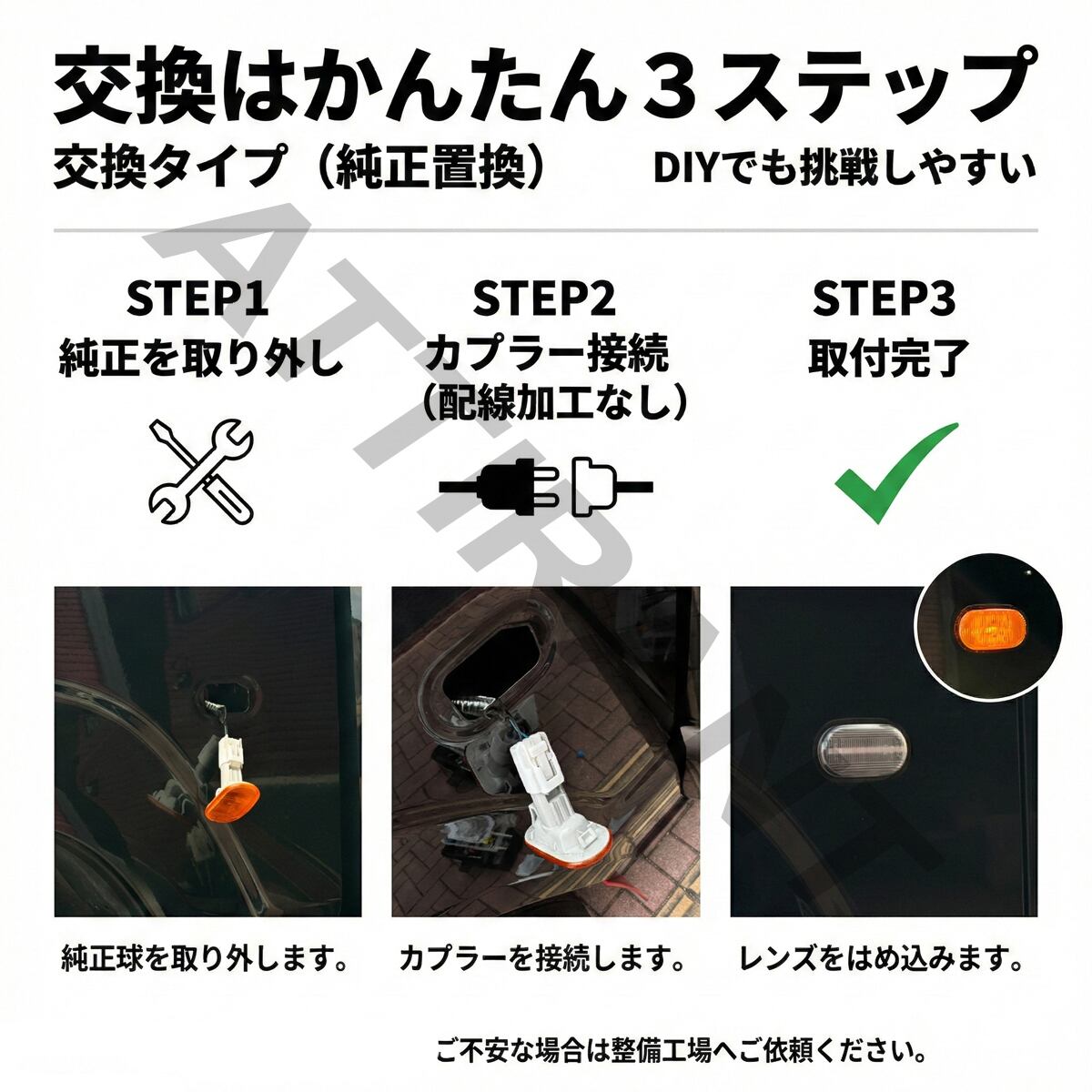 交換はかんたん３ステップ

交換タイプ（純正置換）

DIYでも挑戦しやすい

STEP1
純正を取り外し

STEP2
カプラー接続
（配線加工なし）

STEP3
取付完了

純正球を取り外します。

カプラーを接続します。

レンズをはめ込みます。

ご不安な場合は整備工場へご依頼ください。

ATTRACT