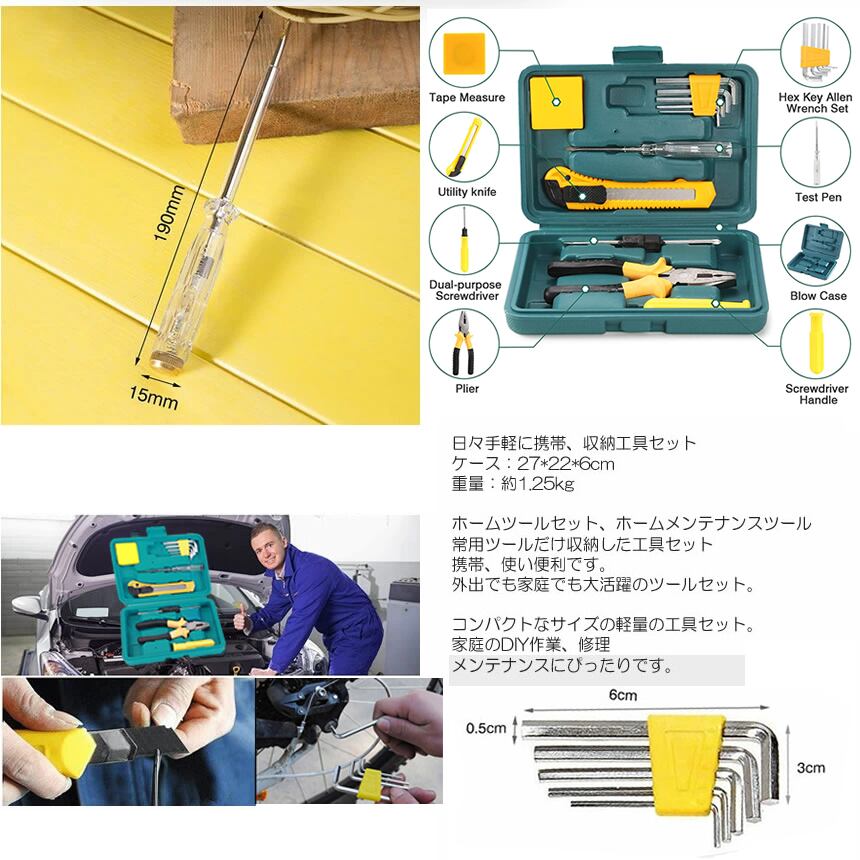 190mm

15mm

Tape Measure

Utility knife

Dual-purpose Screwdriver

Plier

Hex Key Allen Wrench Set

Test Pen

Blow Case

Screwdriver Handle

日々手軽に携帯、収納工具セット
ケース：27*22*6cm
重量：約1.25kg

ホームツールセット、ホームメンテナンスツール
常用ツールだけ収納した工具セット
携帯、使い便利です。
外出でも家庭でも大活躍のツールセット。

コンパクトなサイズの軽量の工具セット。
家庭のDIY作業、修理
メンテナンスにぴったりです。

6cm

0.5cm

3cm