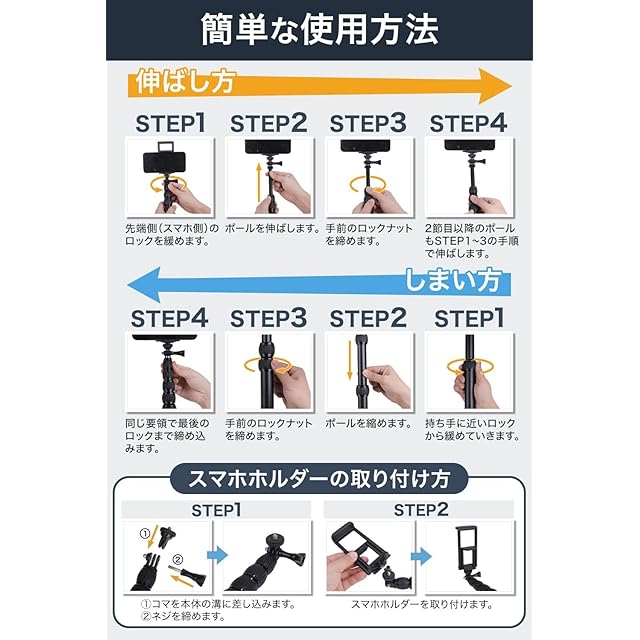 簡単な使用方法

伸ばし方

STEP1

先端側（スマホ側）のロックを緩めます。

STEP2

ポールを伸ばします。

STEP3

手前のロックナットを締めます。

STEP4

2節目以降のポールもSTEP1~3の手順で伸ばします。

しまい方

STEP4

同じ要領で最後のロックまで締め込みます。

STEP3

手前のロックナットを締めます。

STEP2

ポールを縮めます。

STEP1

持ち手に近いロックから緩めていきます。

スマホホルダーの取り付け方

STEP1

①

②

①コマを本体の溝に差し込みます。
②ネジを締めます。

STEP2

スマホホルダーを取り付けます。