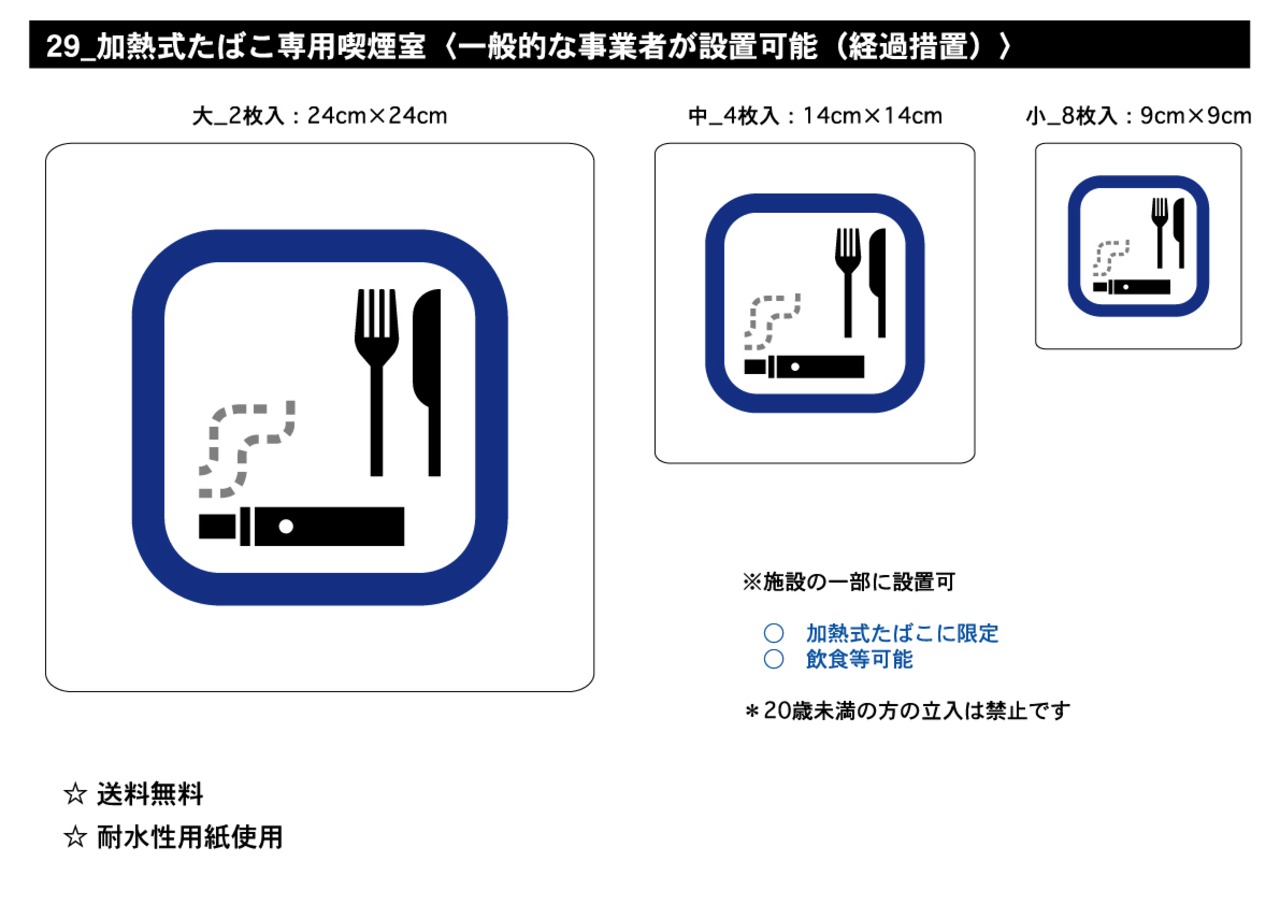 29_加熱式たばこ専用喫煙室〈一般的な事業者が設置可能（経過措置）〉

大_2枚入：24cm×24cm

中_4枚入：14cm×14cm

小_8枚入：9cm×9cm

※施設の一部に設置可

○　加熱式たばこに限定
○　飲食等可能

＊20歳未満の方の立入は禁止です

☆ 送料無料
☆ 耐水性用紙使用