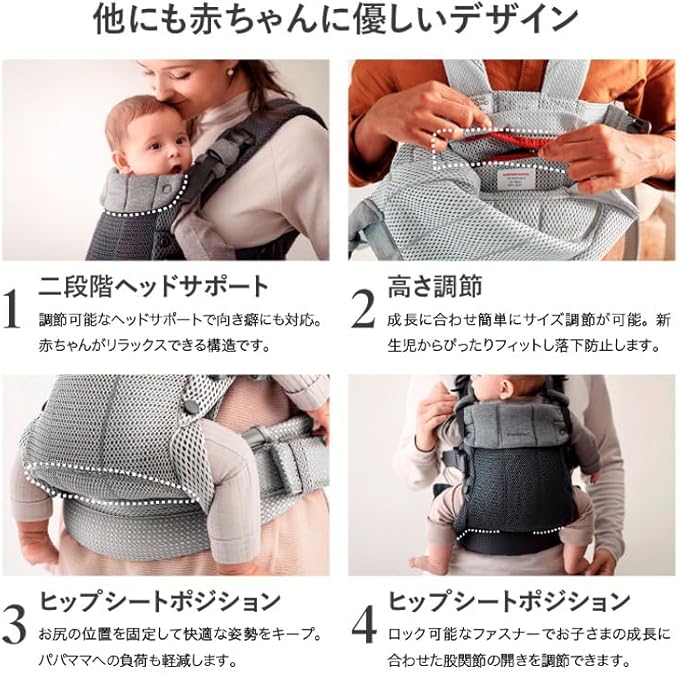 他にも赤ちゃんに優しいデザイン

1 二段階ヘッドサポート
調節可能なヘッドサポートで向き癖にも対応。赤ちゃんがリラックスできる構造です。

2 高さ調節
成長に合わせ簡単にサイズ調節が可能。新生児からぴったりフィットし落下防止します。

3 ヒップシートポジション
お尻の位置を固定して快適な姿勢をキープ。パパママへの負荷も軽減します。

4 ヒップシートポジション
ロック可能なファスナーでお子さまの成長に合わせた股関節の開きを調節できます。