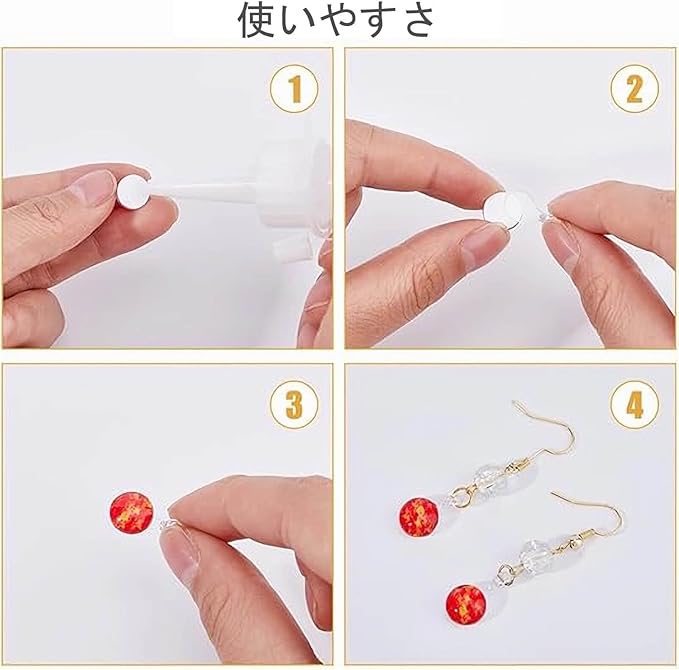 使いやすさ

1

2

3

4