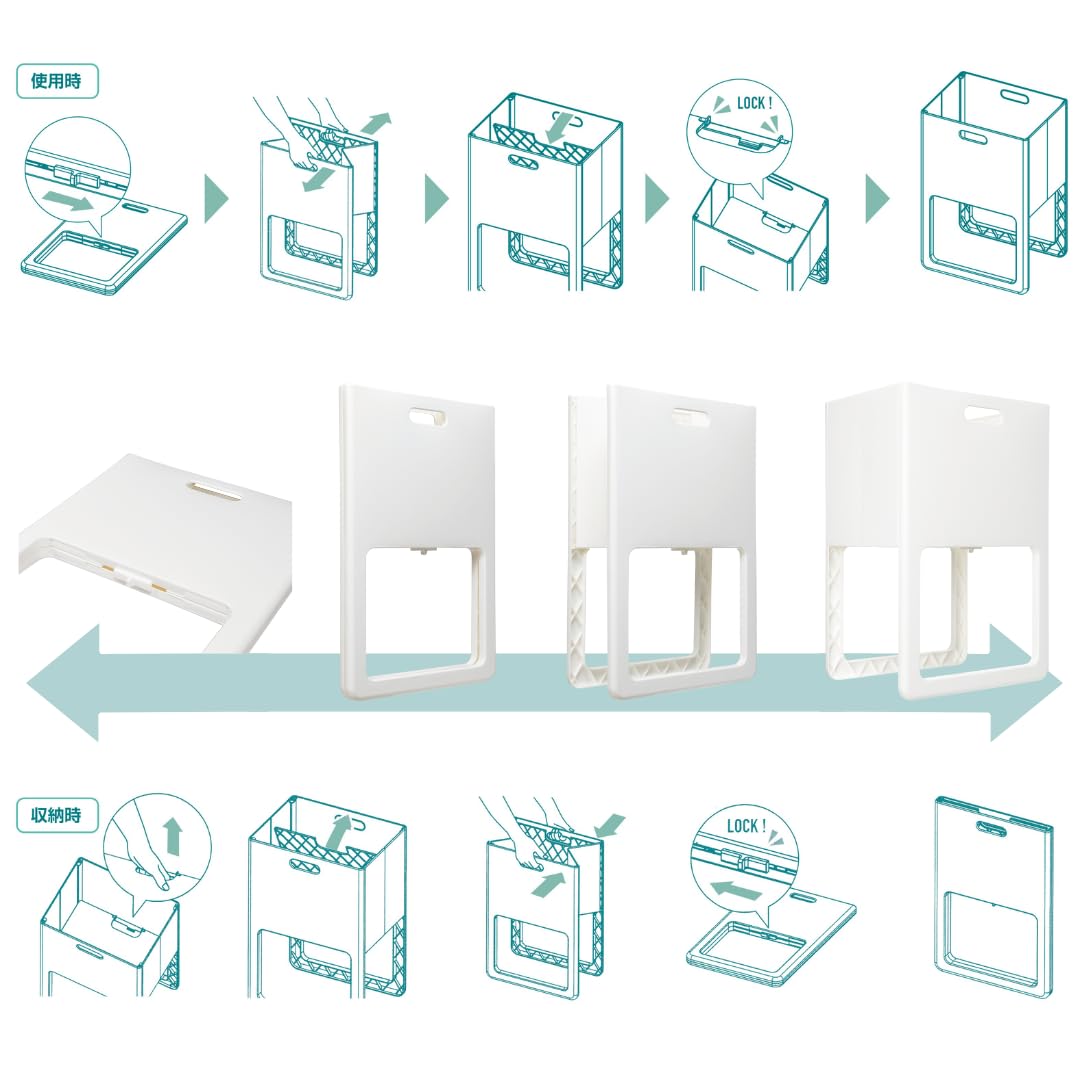 使用時

LOCK !

収納時

LOCK !