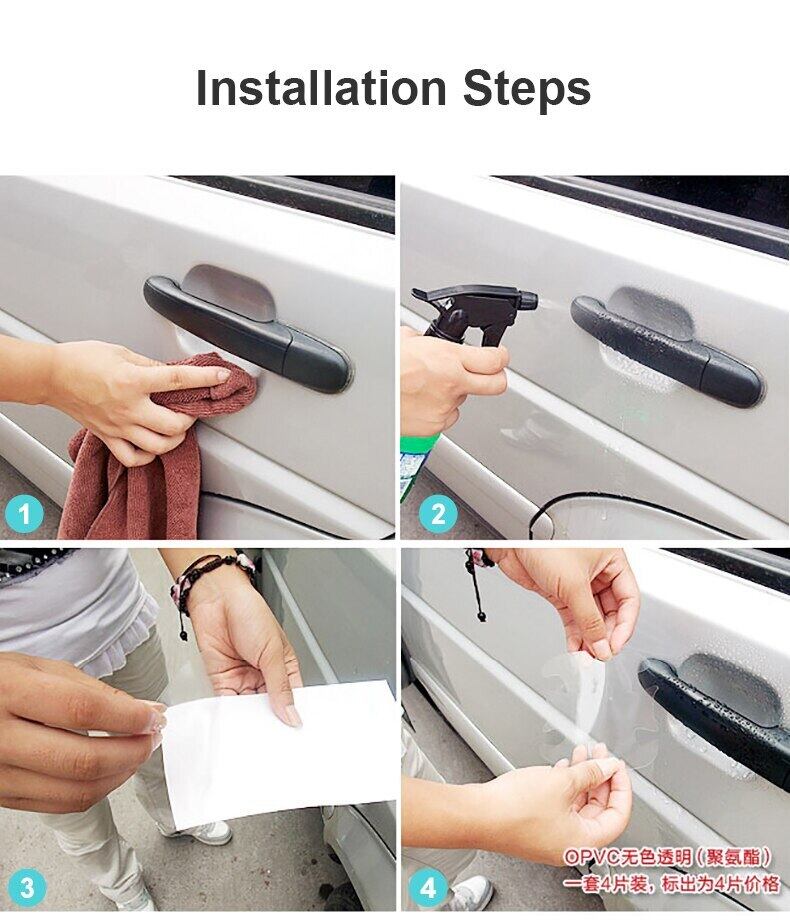 Installation Steps

1

2

3

4

OPVC无色透明（聚氨酯）
一套4片装，标出为4片价格