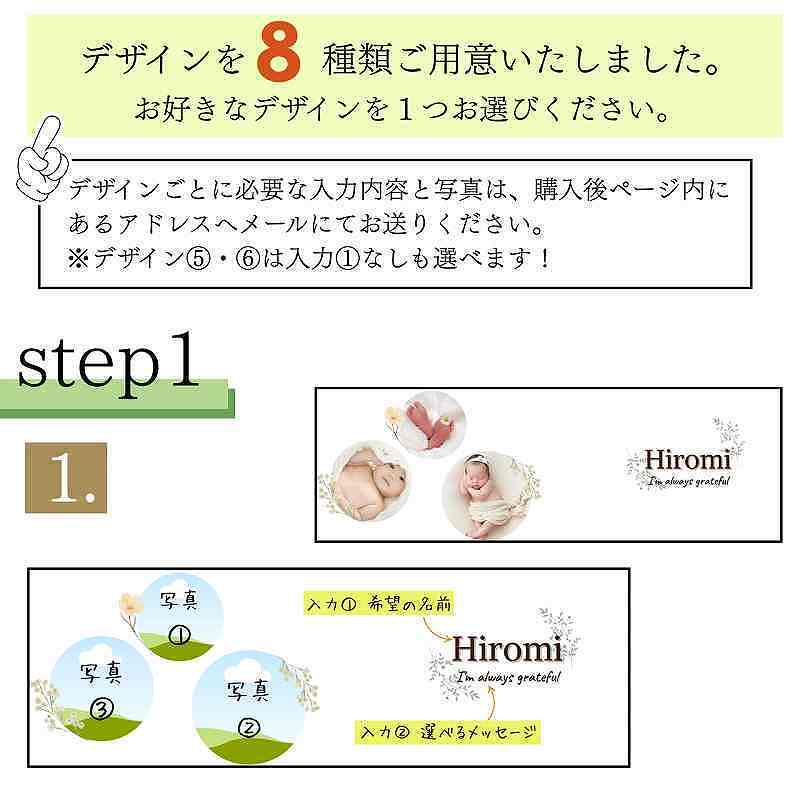 デザインを 8 種類ご用意いたしました。
お好きなデザインを1つお選びください。

デザインごとに必要な入力内容と写真は、購入後ページ内にあるアドレスへメールにてお送りください。
※デザイン⑤・⑥は入力①なしも選べます！

step1

1.

Hiromi
I'm always grateful

写真 ①

写真 ③

写真 ②

入力① 希望の名前

Hiromi
I'm always grateful

入力② 選べるメッセージ