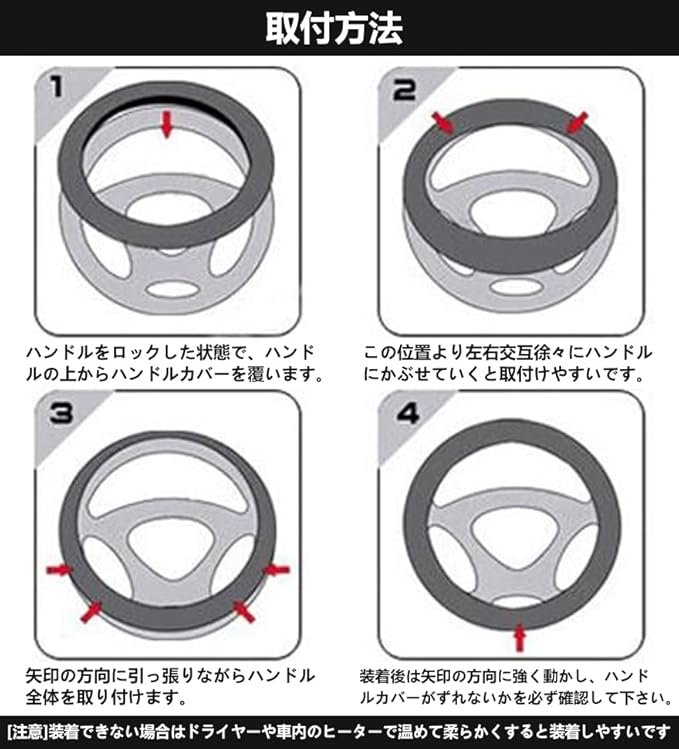 取付方法

1

ハンドルをロックした状態で、ハンドルの上からハンドルカバーを覆います。

2

この位置より左右交互徐々にハンドルにかぶせていくと取付けやすいです。

3

矢印の方向に引っ張りながらハンドル全体を取り付けます。

4

装着後は矢印の方向に強く動かし、ハンドルカバーがずれないかを必ず確認して下さい。

[注意]装着できない場合はドライヤーや車内のヒーターで温めて柔らかくすると装着しやすいです