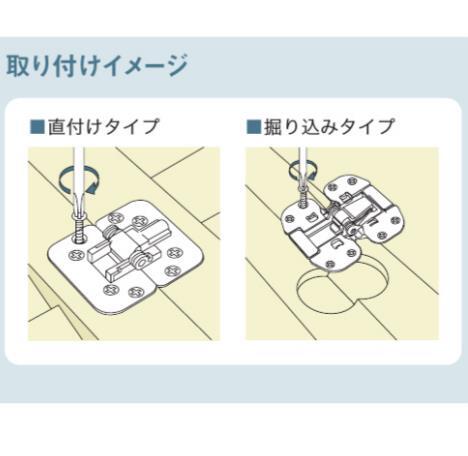 取り付けイメージ

■直付けタイプ

■掘り込みタイプ