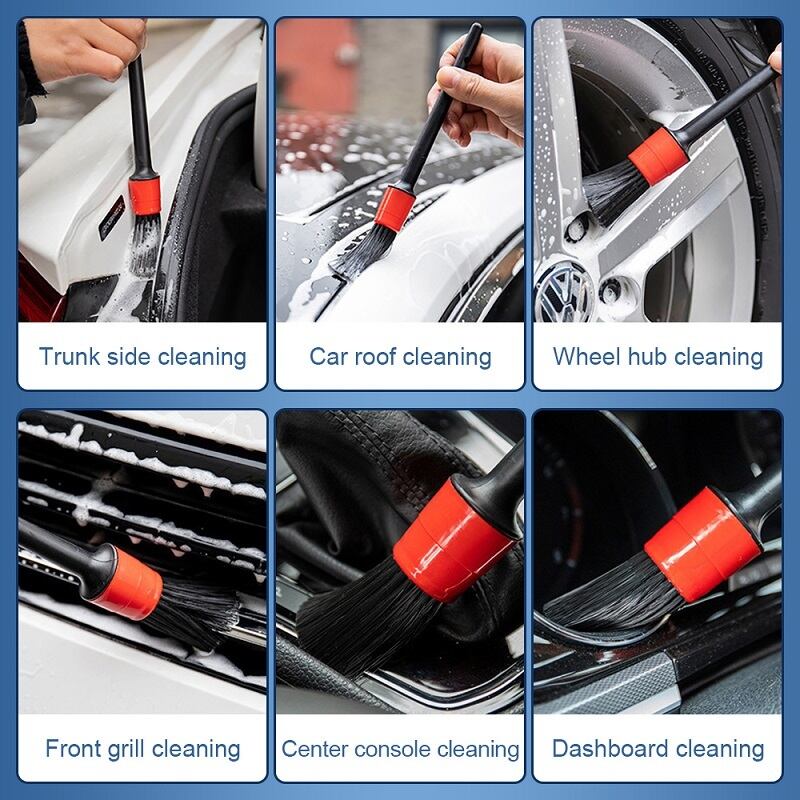 Trunk side cleaning

Car roof cleaning

Wheel hub cleaning

Front grill cleaning

Center console cleaning

Dashboard cleaning