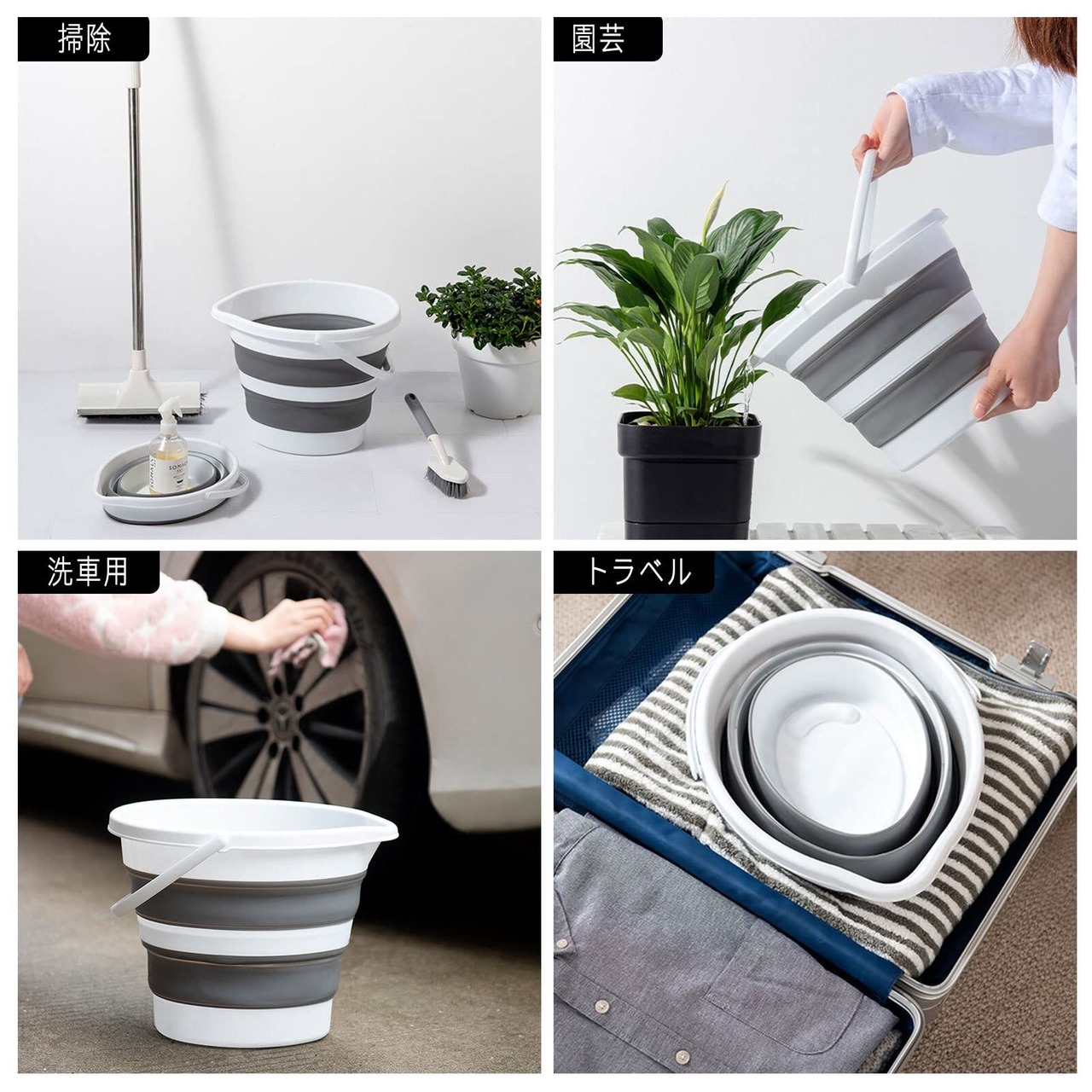 掃除

園芸

洗車用

トラベル